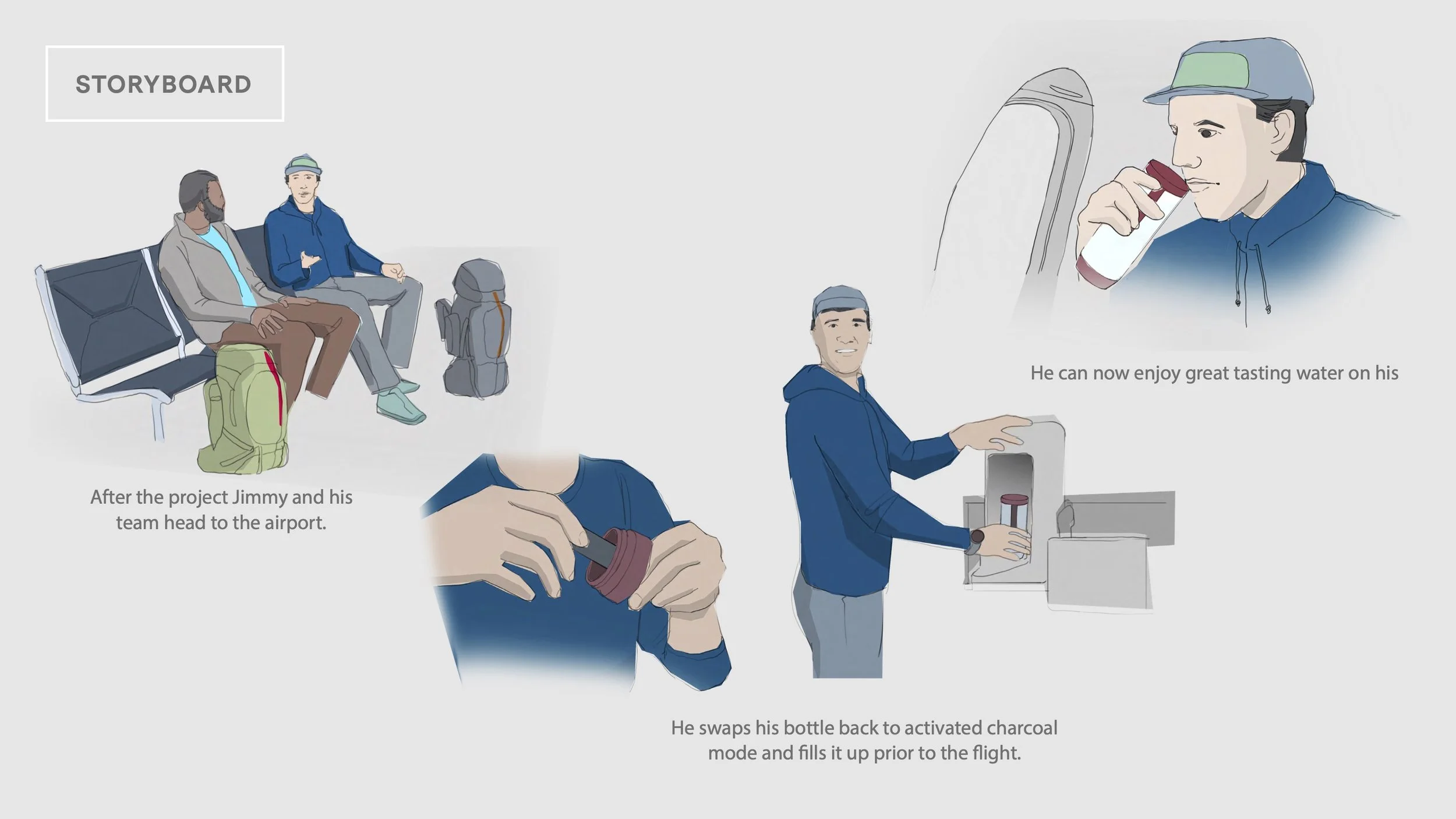 STORYBOARD

After the project Jimmy and his team head to the airport.

He swaps his bottle back to activated charcoal mode and fills it up prior to the flight.

He can now enjoy great tasting water on his