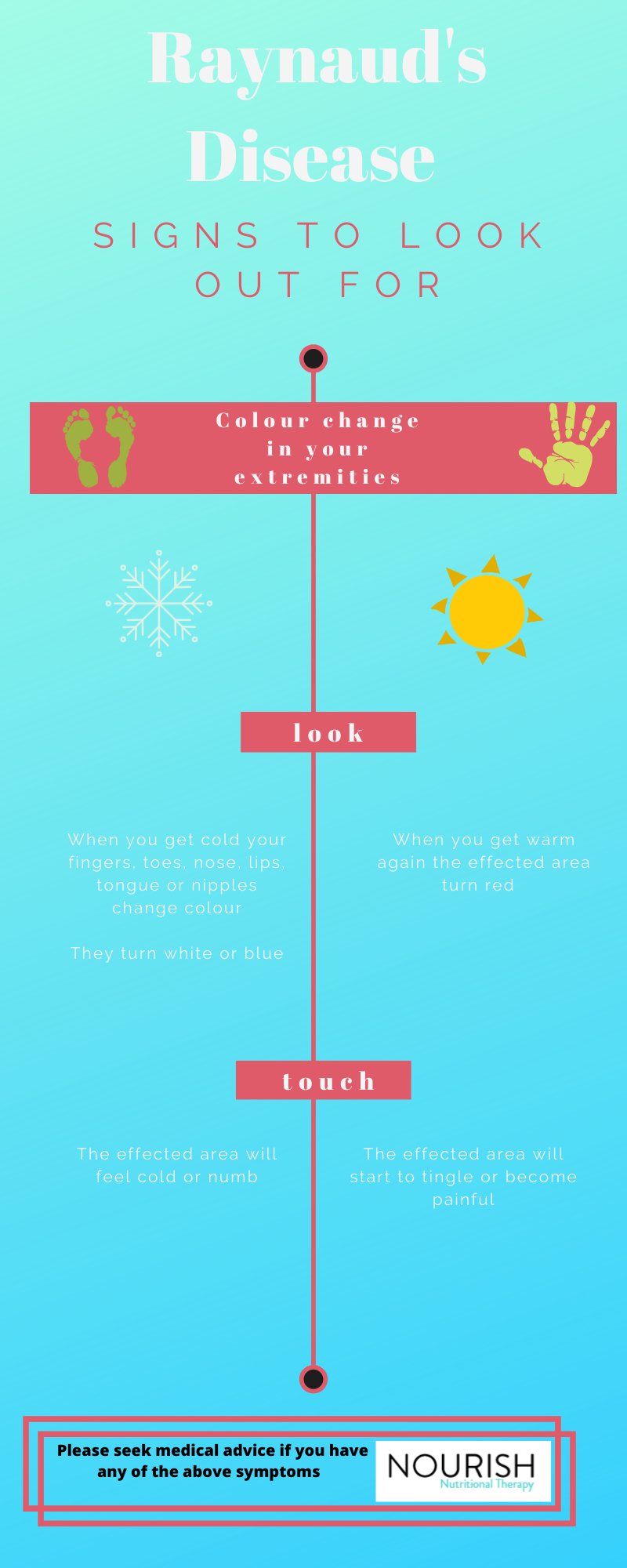 Raynaud's Disease

SIGNS TO LOOK OUT FOR

Colour change in your extremities

look

When you get cold your fingers, toes, nose, lips, tongue or nipples change colour

They turn white or blue

When you get warm again the effected area turn red

touch

The effected area will feel cold or numb

The effected area will start to tingle or become painful

Please seek medical advice if you have any of the above symptoms

NOURISH
Nutritional Therapy