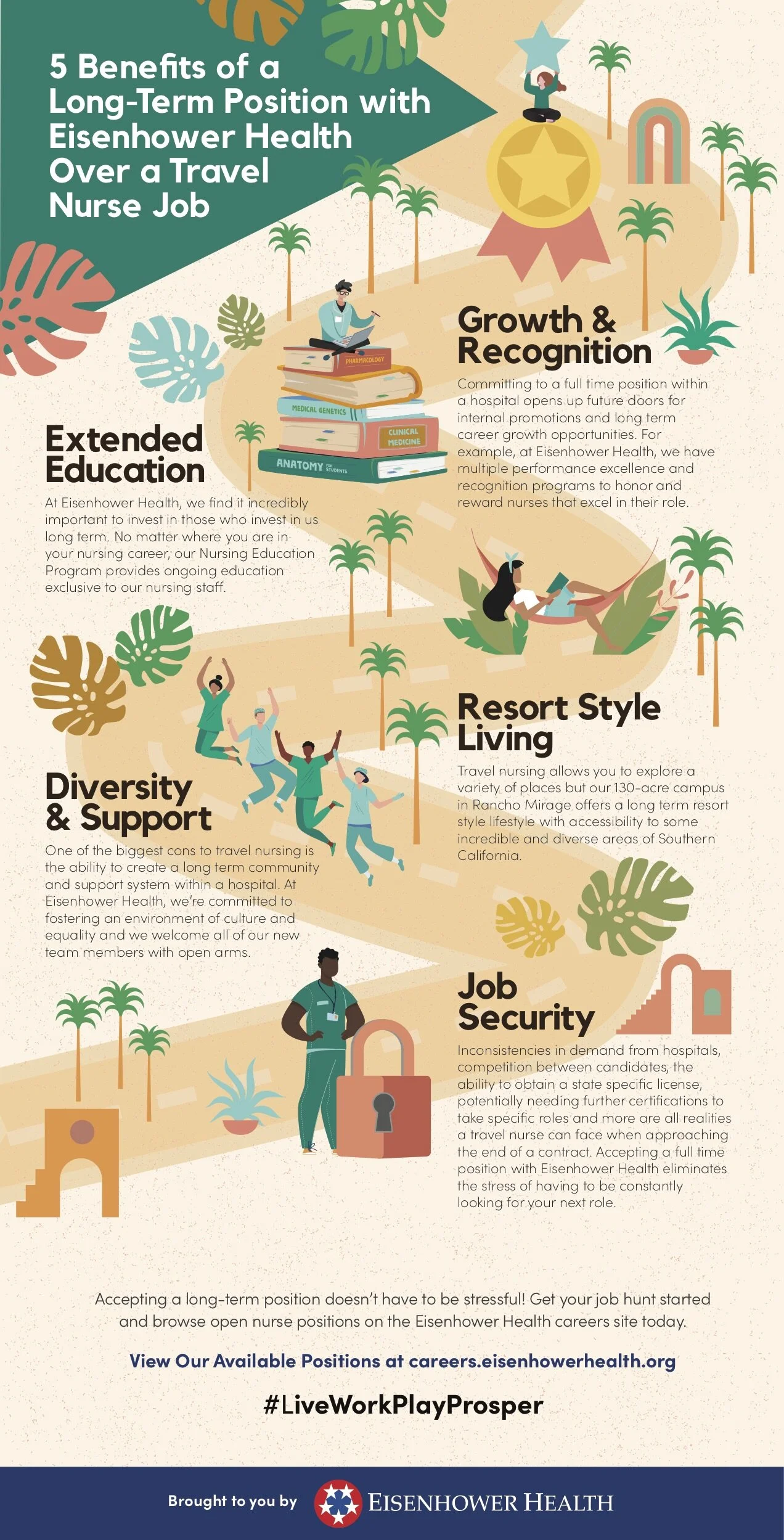 5 Benefits of a Long-Term Position with Eisenhower Health Over a Travel Nurse Job

PHARMACOLOGY
MEDICAL GENETICS
CLINICAL MEDICINE
ANATOMY FOR STUDENTS

Growth & Recognition

Committing to a full time position within a hospital opens up future doors for internal promotions and long term career growth opportunities. For example, at Eisenhower Health, we have multiple performance excellence and recognition programs to honor and reward nurses that excel in their role.

Extended Education

At Eisenhower Health, we find it incredibly important to invest in those who invest in us long term. No matter where you are in your nursing career, our Nursing Education Program provides ongoing education exclusive to our nursing staff.

Resort Style Living

Travel nursing allows you to explore a variety of places but our 130-acre campus in Rancho Mirage offers a long term resort style lifestyle with accessibility to some incredible and diverse areas of Southern California.

Diversity & Support

One of the biggest cons to travel nursing is the ability to create a long term community and support system within a hospital. At Eisenhower Health, we're committed to fostering an environment of culture and equality and we welcome all of our new team members with open arms.

Job Security

Inconsistencies in demand from hospitals, competition between candidates, the ability to obtain a state specific license, potentially needing further certifications to take specific roles and more are all realities a travel nurse can face when approaching the end of a contract. Accepting a full time position with Eisenhower Health eliminates the stress of having to be constantly looking for your next role.

Accepting a long-term position doesn't have to be stressful! Get your job hunt started and browse open nurse positions on the Eisenhower Health careers site today.

View Our Available Positions at careers.eisenhowerhealth.org

#LiveWorkPlayProsper

Brought to you by EISENHOWER HEALTH