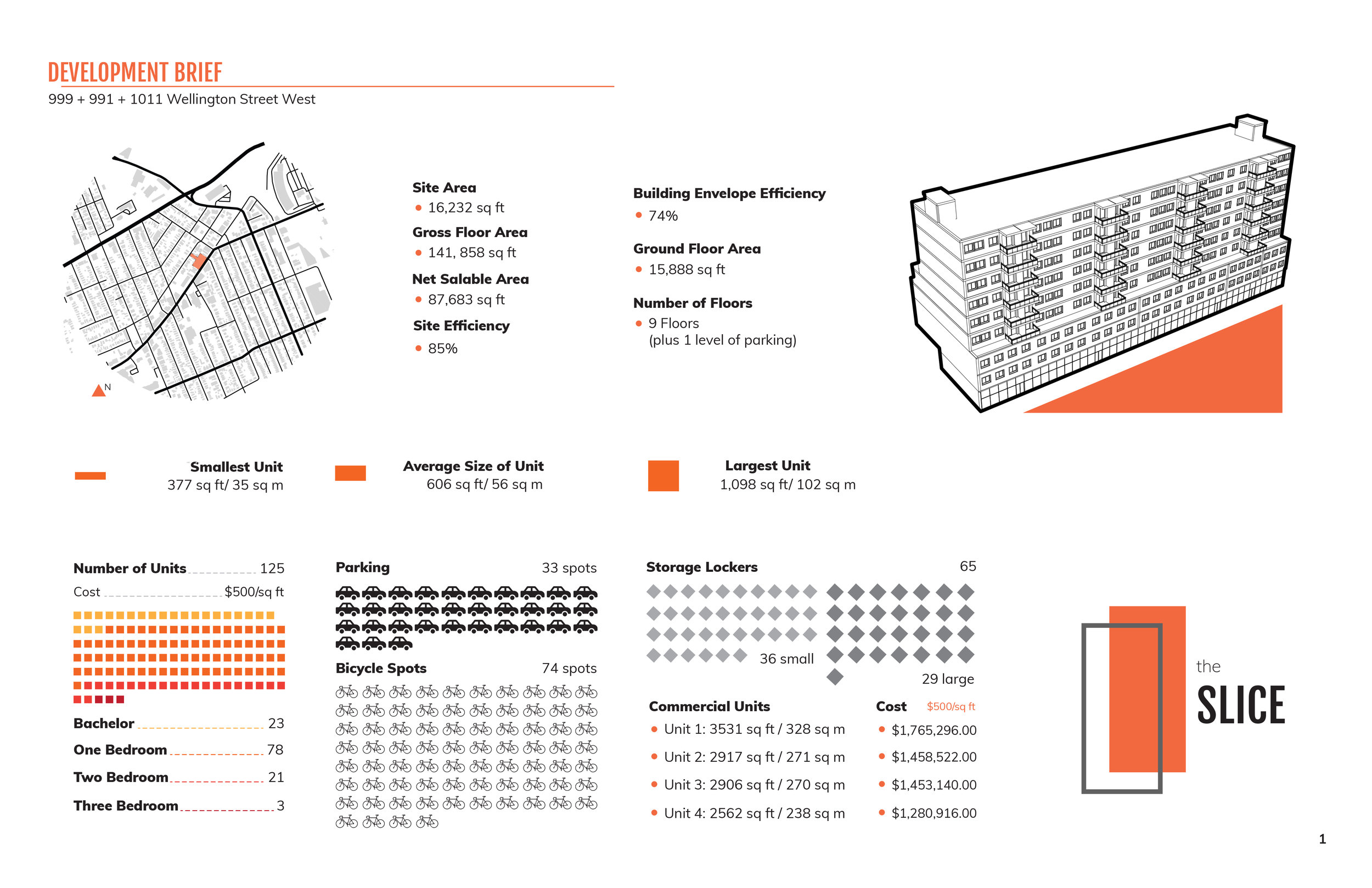 DEVELOPMENT BRIEF

999 + 991 + 1011 Wellington Street West

N

Site Area
• 16,232 sq ft

Gross Floor Area
• 141, 858 sq ft

Net Salable Area
• 87,683 sq ft

Site Efficiency
• 85%

Building Envelope Efficiency
• 74%

Ground Floor Area
• 15,888 sq ft

Number of Floors
• 9 Floors
(plus 1 level of parking)

Smallest Unit
377 sq ft/ 35 sq m

Average Size of Unit
606 sq ft/ 56 sq m

Largest Unit
1,098 sq ft/ 102 sq m

Number of Units 125
Cost $500/sq ft

Bachelor 23
One Bedroom 78
Two Bedroom 21
Three Bedroom 3

Parking 33 spots

Bicycle Spots 74 spots

Storage Lockers 65
36 small
29 large

Commercial Units
• Unit 1: 3531 sq ft / 328 sq m
• Unit 2: 2917 sq ft / 271 sq m
• Unit 3: 2906 sq ft / 270 sq m
• Unit 4: 2562 sq ft / 238 sq m

Cost $500/sq ft
• $1,765,296.00
• $1,458,522.00
• $1,453,140.00
• $1,280,916.00

the
SLICE

1