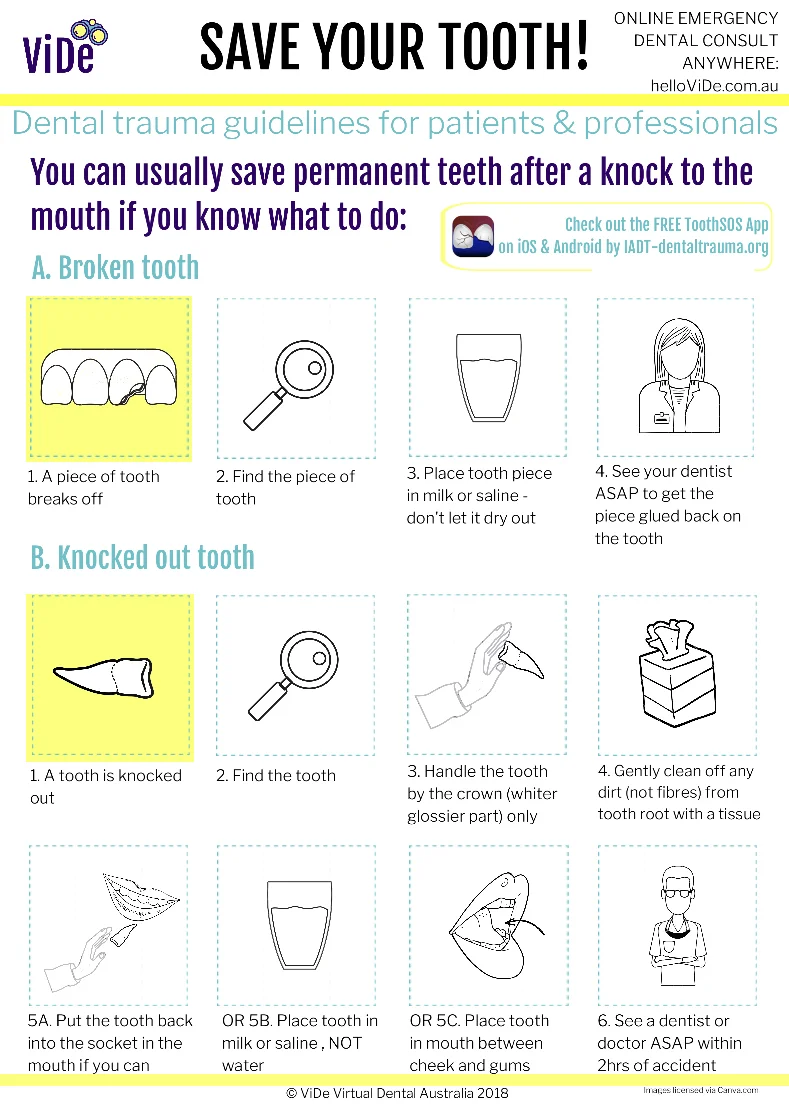 ViDe

SAVE YOUR TOOTH!

ONLINE EMERGENCY DENTAL CONSULT ANYWHERE: helloViDe.com.au

Dental trauma guidelines for patients & professionals

You can usually save permanent teeth after a knock to the mouth if you know what to do:

Check out the FREE ToothSOS App on iOS & Android by IADT-dentaltrauma.org

A. Broken tooth

1. A piece of tooth breaks off

2. Find the piece of tooth

3. Place tooth piece in milk or saline - don't let it dry out

4. See your dentist ASAP to get the piece glued back on the tooth

B. Knocked out tooth

1. A tooth is knocked out

2. Find the tooth

3. Handle the tooth by the crown (whiter glossier part) only

4. Gently clean off any dirt (not fibres) from tooth root with a tissue

5A. Put the tooth back into the socket in the mouth if you can

OR 5B. Place tooth in milk or saline , NOT water

OR 5C. Place tooth in mouth between cheek and gums

6. See a dentist or doctor ASAP within 2hrs of accident

© ViDe Virtual Dental Australia 2018

Images licensed via Canva.com