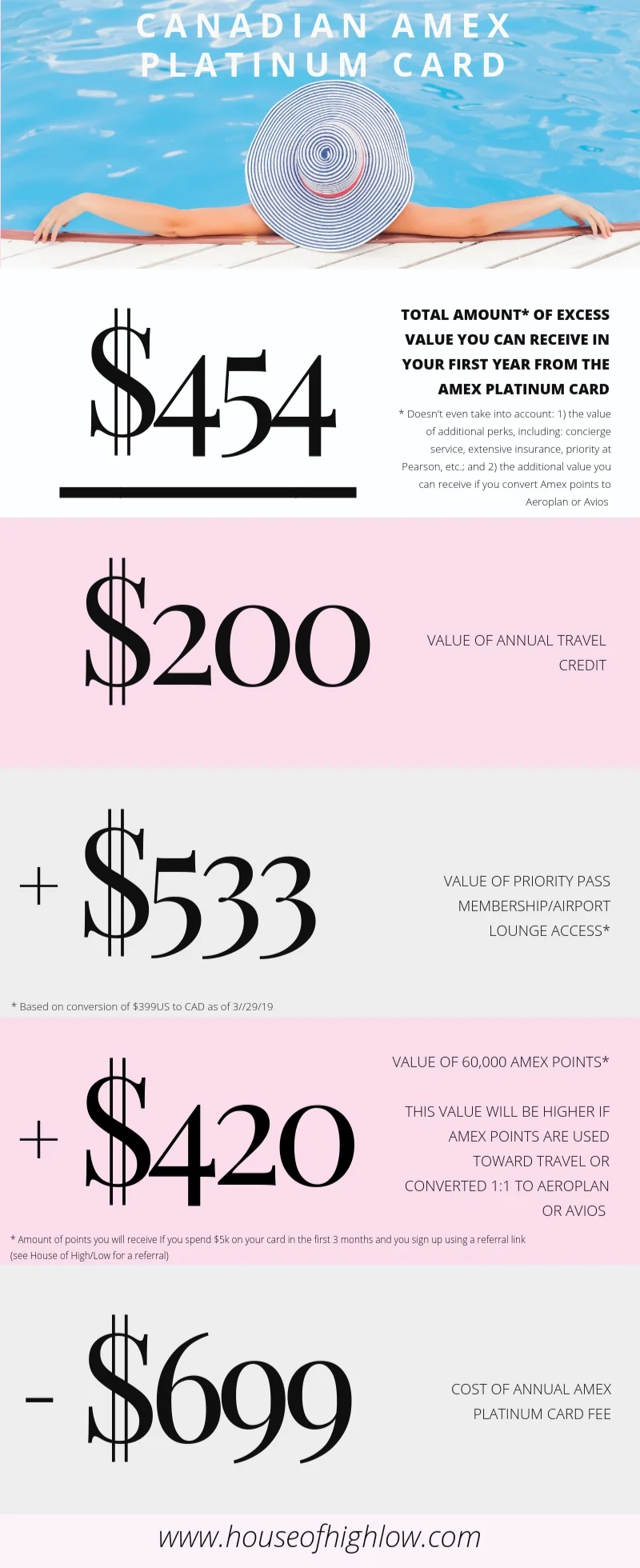 CANADIAN AMEX PLATINUM CARD

$454

TOTAL AMOUNT* OF EXCESS VALUE YOU CAN RECEIVE IN YOUR FIRST YEAR FROM THE AMEX PLATINUM CARD

* Doesn't even take into account: 1) the value of additional perks, including: concierge service, extensive insurance, priority at Pearson, etc.; and 2) the additional value you can receive if you convert Amex points to Aeroplan or Avios

$200

VALUE OF ANNUAL TRAVEL CREDIT

+ $533

VALUE OF PRIORITY PASS MEMBERSHIP/AIRPORT LOUNGE ACCESS*

* Based on conversion of $399US to CAD as of 3//29/19

+ $420

VALUE OF 60,000 AMEX POINTS*

THIS VALUE WILL BE HIGHER IF AMEX POINTS ARE USED TOWARD TRAVEL OR CONVERTED 1:1 TO AEROPLAN OR AVIOS

* Amount of points you will receive If you spend $5k on your card in the first 3 months and you sign up using a referral link (see House of High/Low for a referral)

- $699

COST OF ANNUAL AMEX PLATINUM CARD FEE

www.houseofhighlow.com