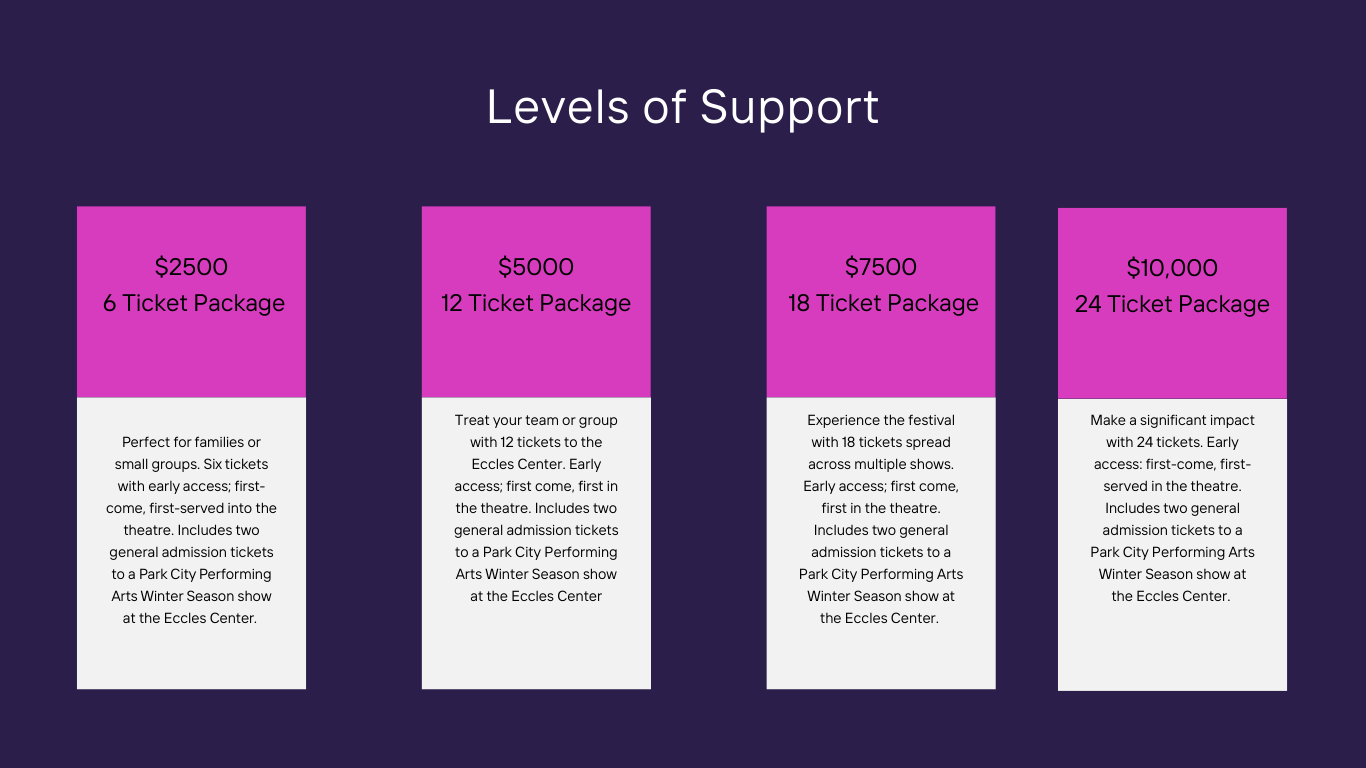 Levels of Support

$2500
6 Ticket Package

Perfect for families or small groups. Six tickets with early access; first-come, first-served into the theatre. Includes two general admission tickets to a Park City Performing Arts Winter Season show at the Eccles Center.

$5000
12 Ticket Package

Treat your team or group with 12 tickets to the Eccles Center. Early access; first come, first in the theatre. Includes two general admission tickets to a Park City Performing Arts Winter Season show at the Eccles Center

$7500
18 Ticket Package

Experience the festival with 18 tickets spread across multiple shows. Early access; first come, first in the theatre. Includes two general admission tickets to a Park City Performing Arts Winter Season show at the Eccles Center.

$10,000
24 Ticket Package

Make a significant impact with 24 tickets. Early access: first-come, first-served in the theatre. Includes two general admission tickets to a Park City Performing Arts Winter Season show at the Eccles Center.