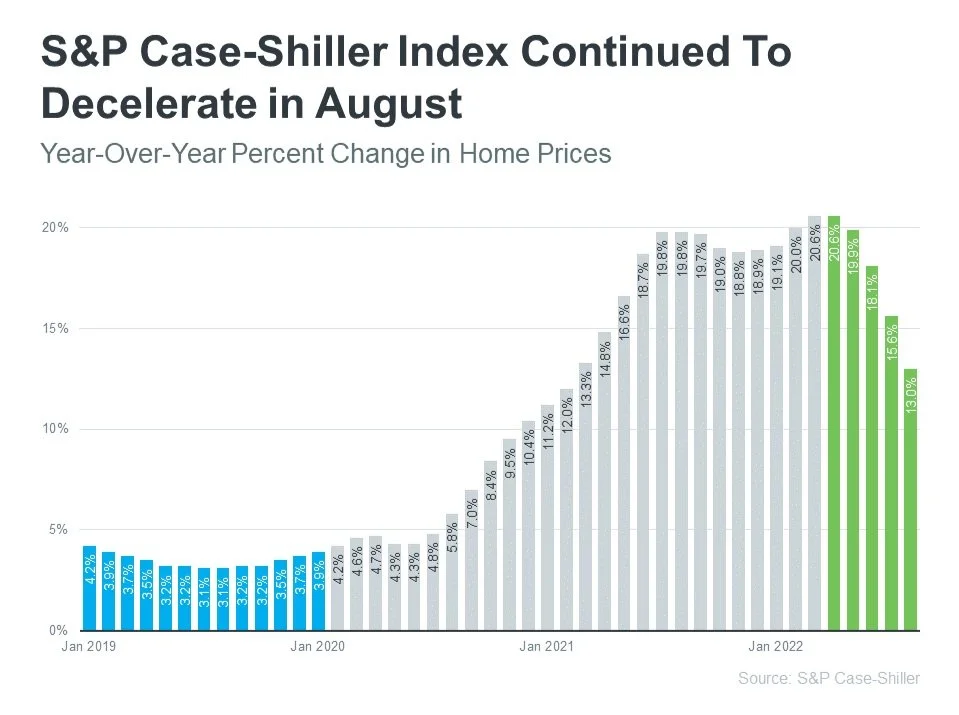 S&P Case-Shiller Index Continued To Decelerate in August

Year-Over-Year Percent Change in Home Prices

20%
15%
10%
5%
0%

4.2% 3.9% 3.7% 3.5% 3.2% 3.2% 3.1% 3.1% 3.2% 3.2% 3.5% 3.7% 3.9% 4.2% 4.6% 4.7% 4.3% 4.3% 4.8% 5.8% 7.0% 8.4% 9.5% 10.4% 11.2% 12.0% 13.3% 14.8% 16.6% 18.7% 19.8% 19.8% 19.7% 19.0% 18.8% 18.9% 19.1% 20.0% 20.6% 20.6% 19.9% 18.1% 15.6% 13.0%

Jan 2019
Jan 2020
Jan 2021
Jan 2022

Source: S&P Case-Shiller