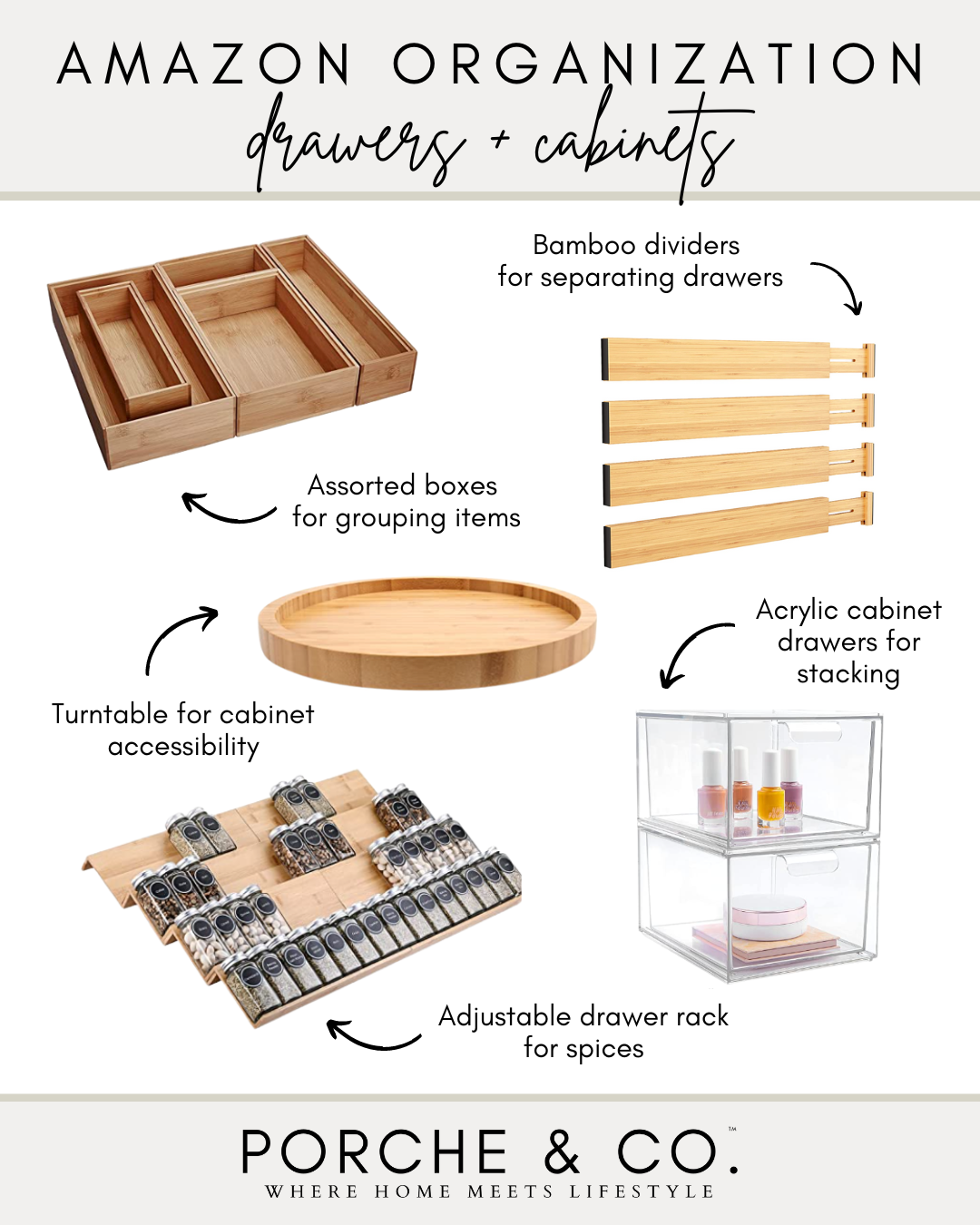 AMAZON ORGANIZATION
drawers + cabinets

Bamboo dividers for separating drawers

Assorted boxes for grouping items

Acrylic cabinet drawers for stacking

Turntable for cabinet accessibility

Adjustable drawer rack for spices

PORCHE & CO.™
WHERE HOME MEETS LIFESTYLE