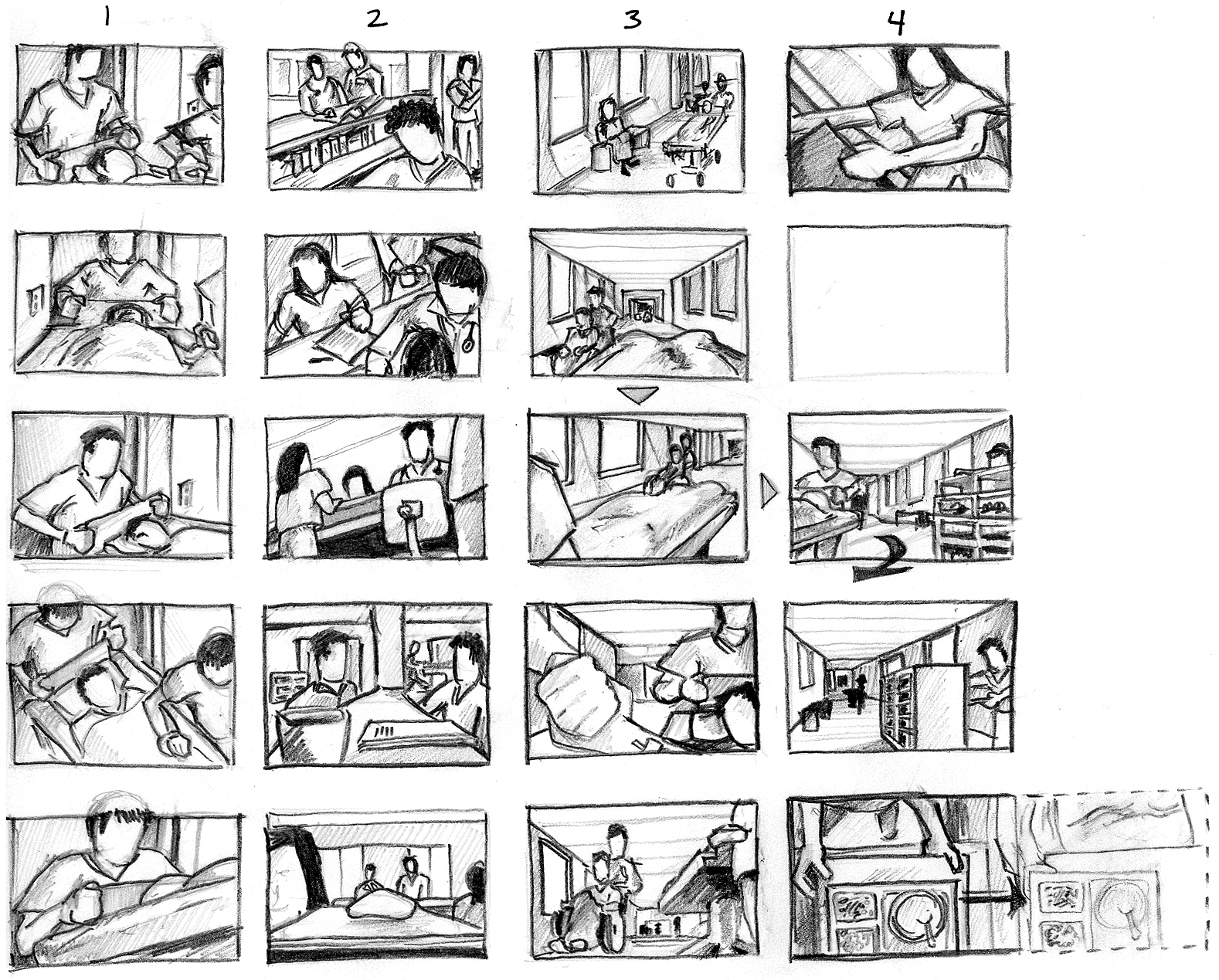 1 2 3 4