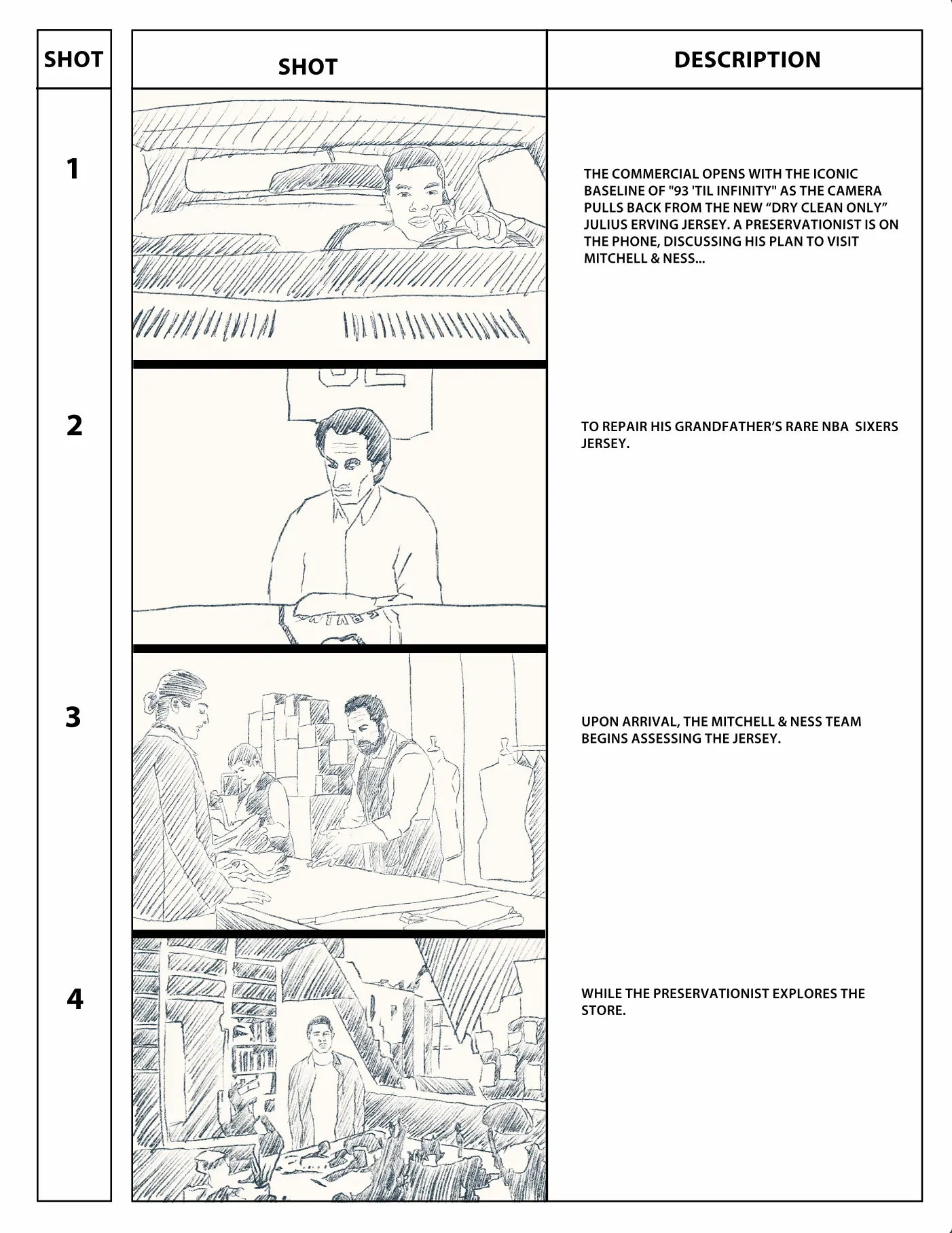 | SHOT | SHOT | DESCRIPTION |
|---|---|---|
| 1 | | THE COMMERCIAL OPENS WITH THE ICONIC BASELINE OF "93 'TIL INFINITY" AS THE CAMERA PULLS BACK FROM THE NEW “DRY CLEAN ONLY” JULIUS ERVING JERSEY. A PRESERVATIONIST IS ON THE PHONE, DISCUSSING HIS PLAN TO VISIT MITCHELL & NESS... |
| 2 | | TO REPAIR HIS GRANDFATHER’S RARE NBA SIXERS JERSEY. |
| 3 | | UPON ARRIVAL, THE MITCHELL & NESS TEAM BEGINS ASSESSING THE JERSEY. |
| 4 | | WHILE THE PRESERVATIONIST EXPLORES THE STORE. |