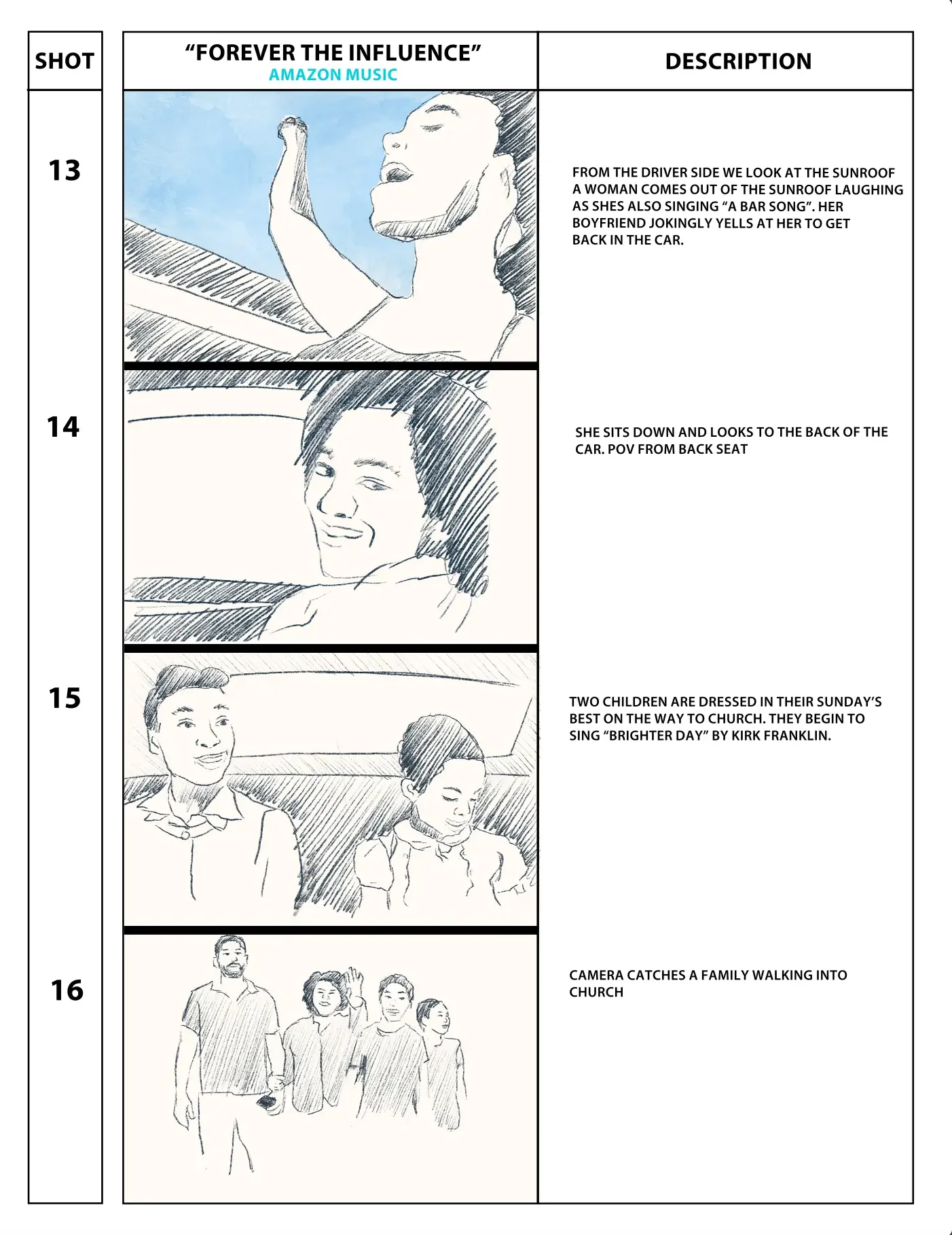 | SHOT | “FOREVER THE INFLUENCE” AMAZON MUSIC | DESCRIPTION |
|---|---|---|
| 13 | | FROM THE DRIVER SIDE WE LOOK AT THE SUNROOF A WOMAN COMES OUT OF THE SUNROOF LAUGHING AS SHES ALSO SINGING “A BAR SONG”. HER BOYFRIEND JOKINGLY YELLS AT HER TO GET BACK IN THE CAR. |
| 14 | | SHE SITS DOWN AND LOOKS TO THE BACK OF THE CAR. POV FROM BACK SEAT |
| 15 | | TWO CHILDREN ARE DRESSED IN THEIR SUNDAY’S BEST ON THE WAY TO CHURCH. THEY BEGIN TO SING “BRIGHTER DAY” BY KIRK FRANKLIN. |
| 16 | | CAMERA CATCHES A FAMILY WALKING INTO CHURCH |