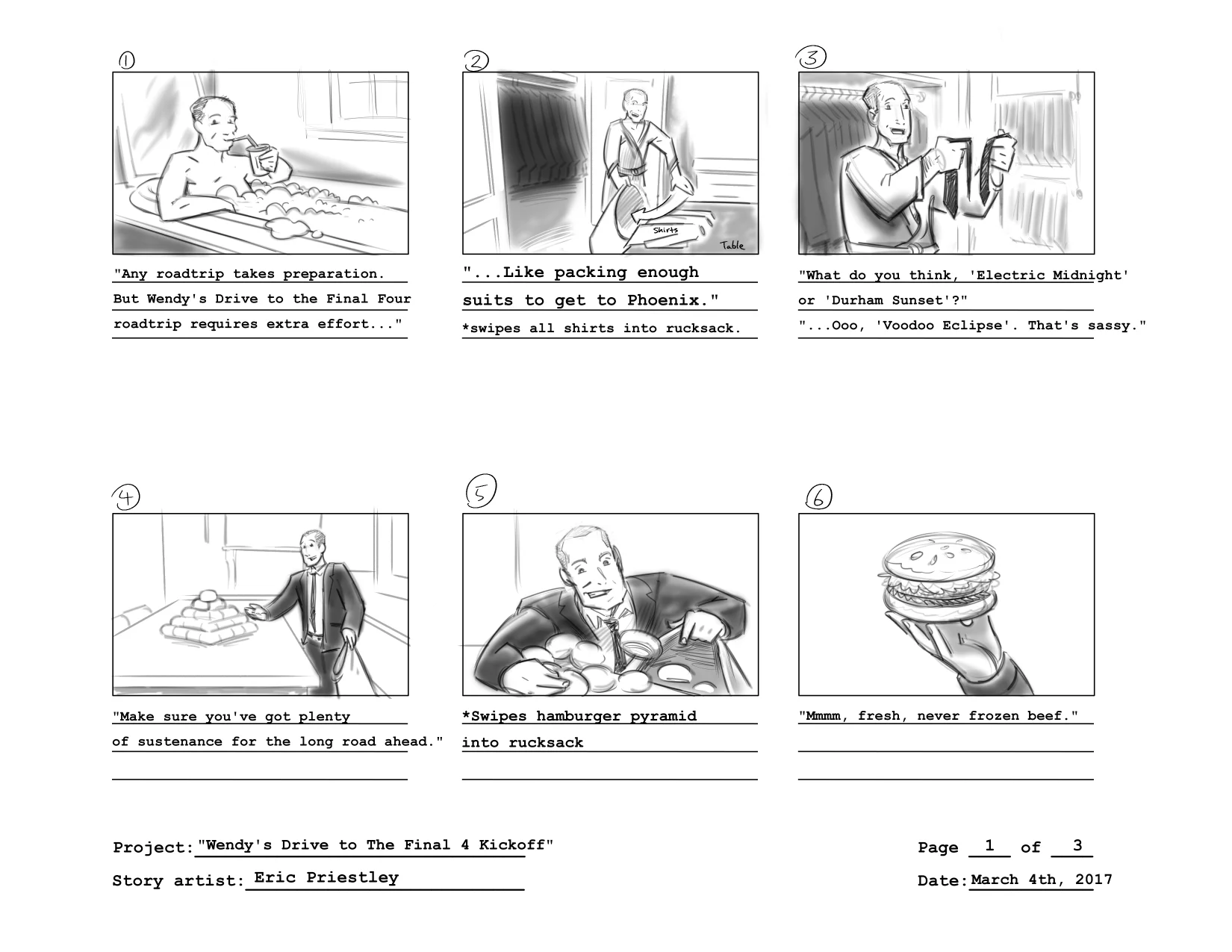 ①

"Any roadtrip takes preparation. But Wendy's Drive to the Final Four roadtrip requires extra effort..."

②

Shirts

Table

"...Like packing enough suits to get to Phoenix."

*swipes all shirts into rucksack.

③

"What do you think, 'Electric Midnight' or 'Durham Sunset'?"

"...Ooo, 'Voodoo Eclipse'. That's sassy."

④

"Make sure you've got plenty of sustenance for the long road ahead."

⑤

*Swipes hamburger pyramid into rucksack

⑥

"Mmmm, fresh, never frozen beef."

Project: "Wendy's Drive to The Final 4 Kickoff"

Story artist: Eric Priestley

Page 1 of 3

Date: March 4th, 2017