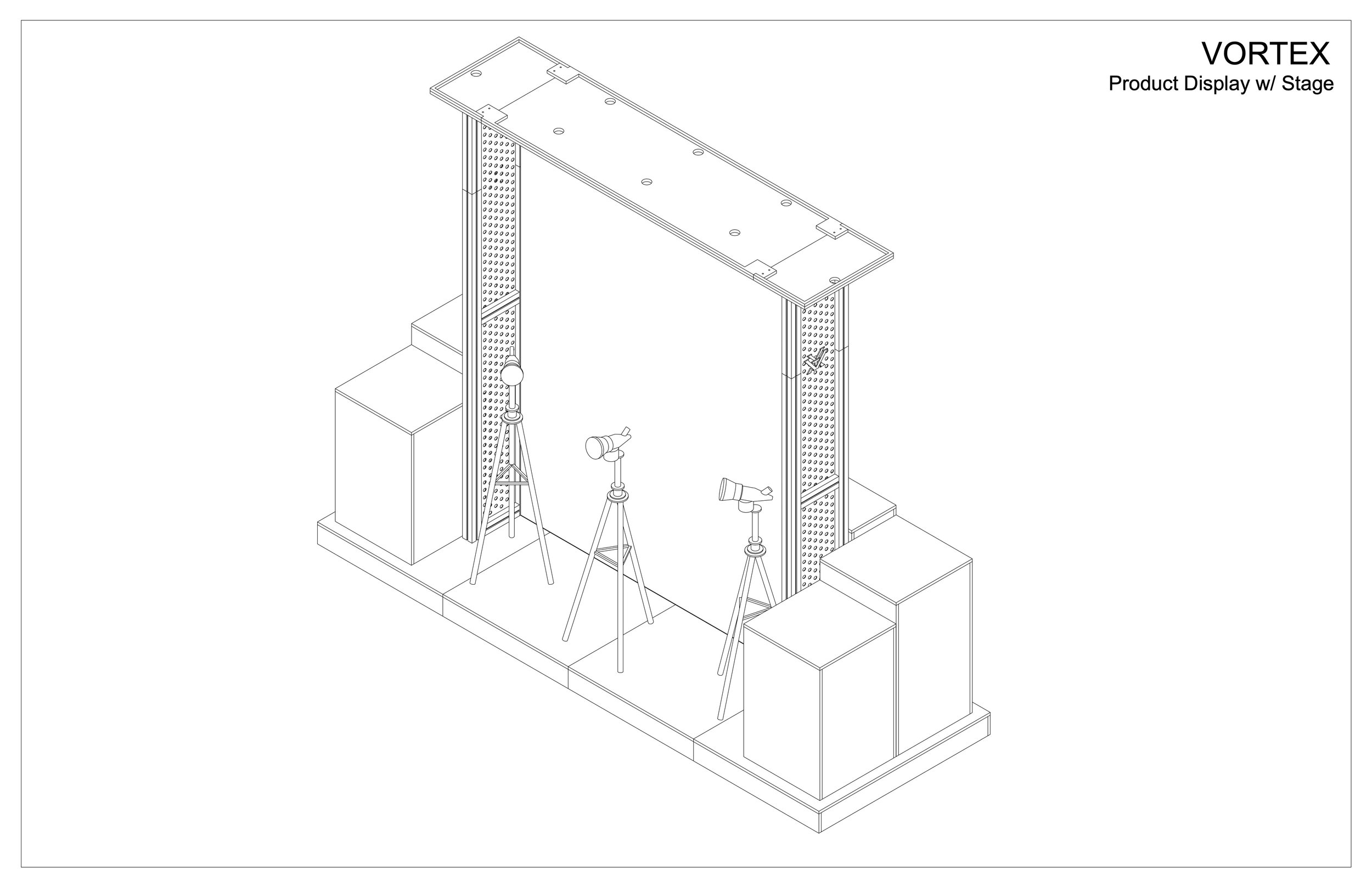 VORTEX
Product Display w/ Stage