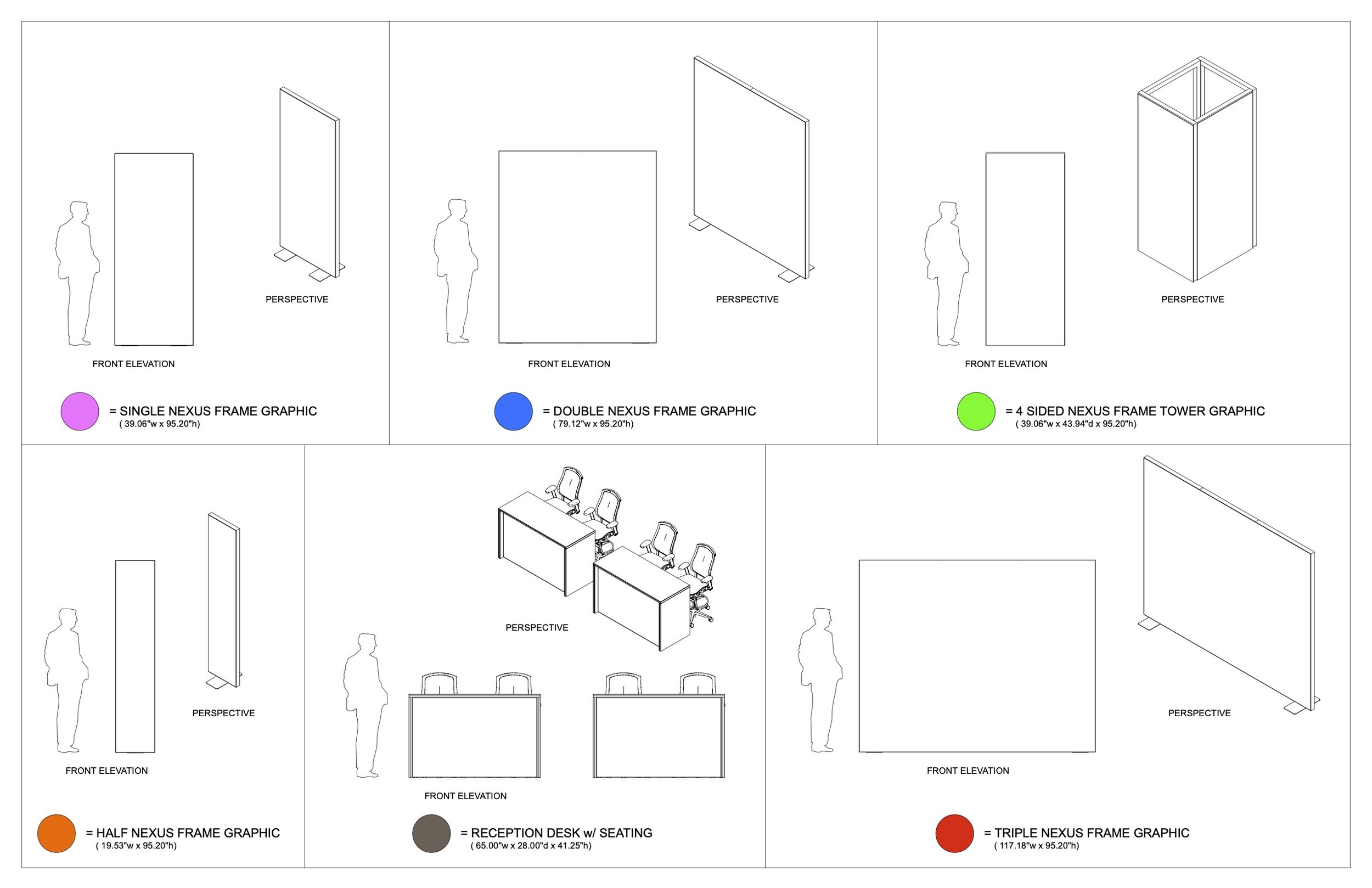 PERSPECTIVE

FRONT ELEVATION

= SINGLE NEXUS FRAME GRAPHIC
( 39.06"w x 95.20"h)

PERSPECTIVE

FRONT ELEVATION

= DOUBLE NEXUS FRAME GRAPHIC
( 79.12"w x 95.20"h)

PERSPECTIVE

FRONT ELEVATION

= 4 SIDED NEXUS FRAME TOWER GRAPHIC
( 39.06"w x 43.94"d x 95.20"h)

PERSPECTIVE

FRONT ELEVATION

= HALF NEXUS FRAME GRAPHIC
( 19.53"w x 95.20"h)

PERSPECTIVE

FRONT ELEVATION

= RECEPTION DESK w/ SEATING
( 65.00"w x 28.00"d x 41.25"h)

PERSPECTIVE

FRONT ELEVATION

= TRIPLE NEXUS FRAME GRAPHIC
( 117.18"w x 95.20"h)