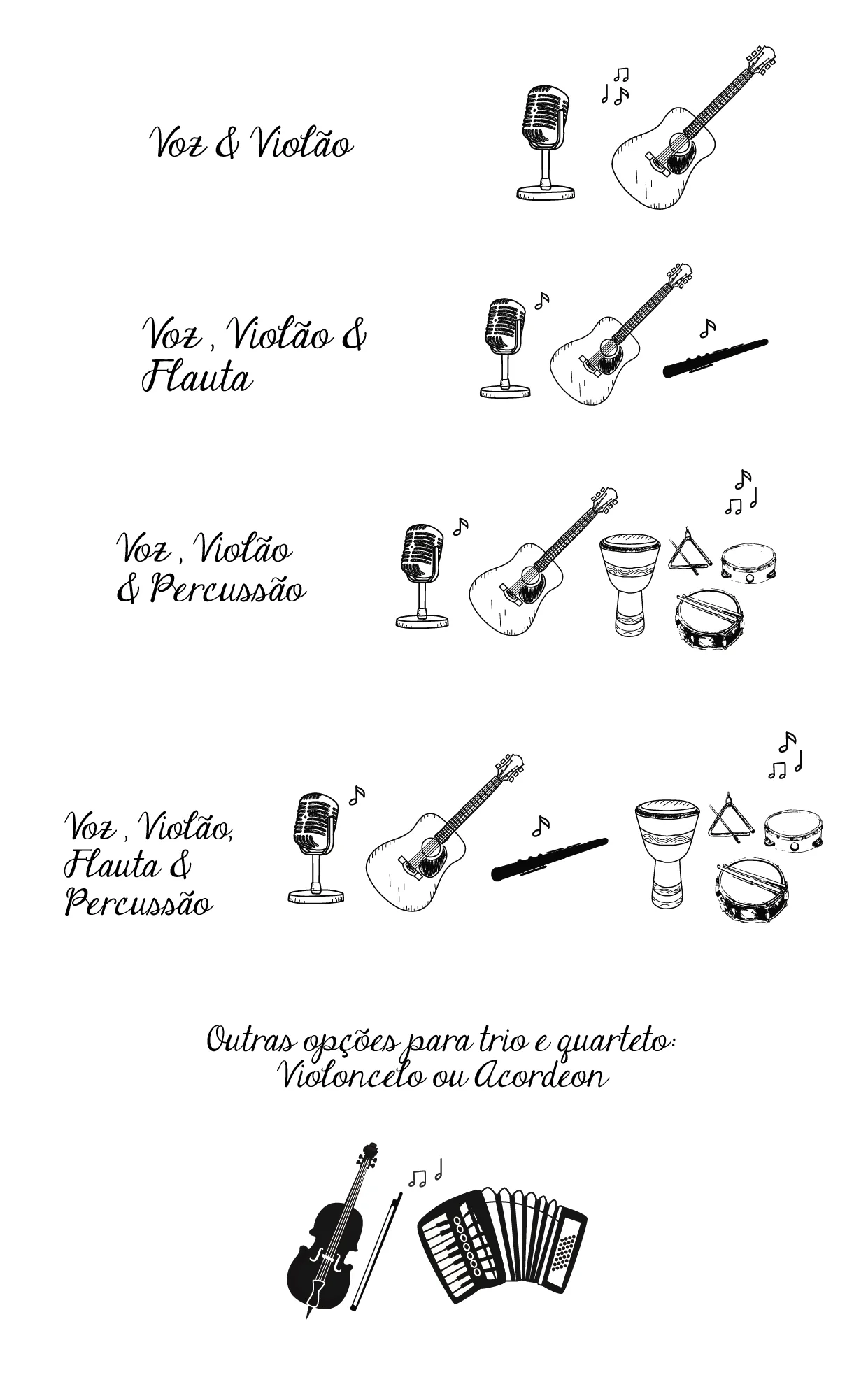 Voz & Violão

Voz , Violão & Flauta

Voz , Violão & Percussão

Voz , Violão, Flauta & Percussão

Outras opções para trio e quarteto: Violoncelo ou Acordeon