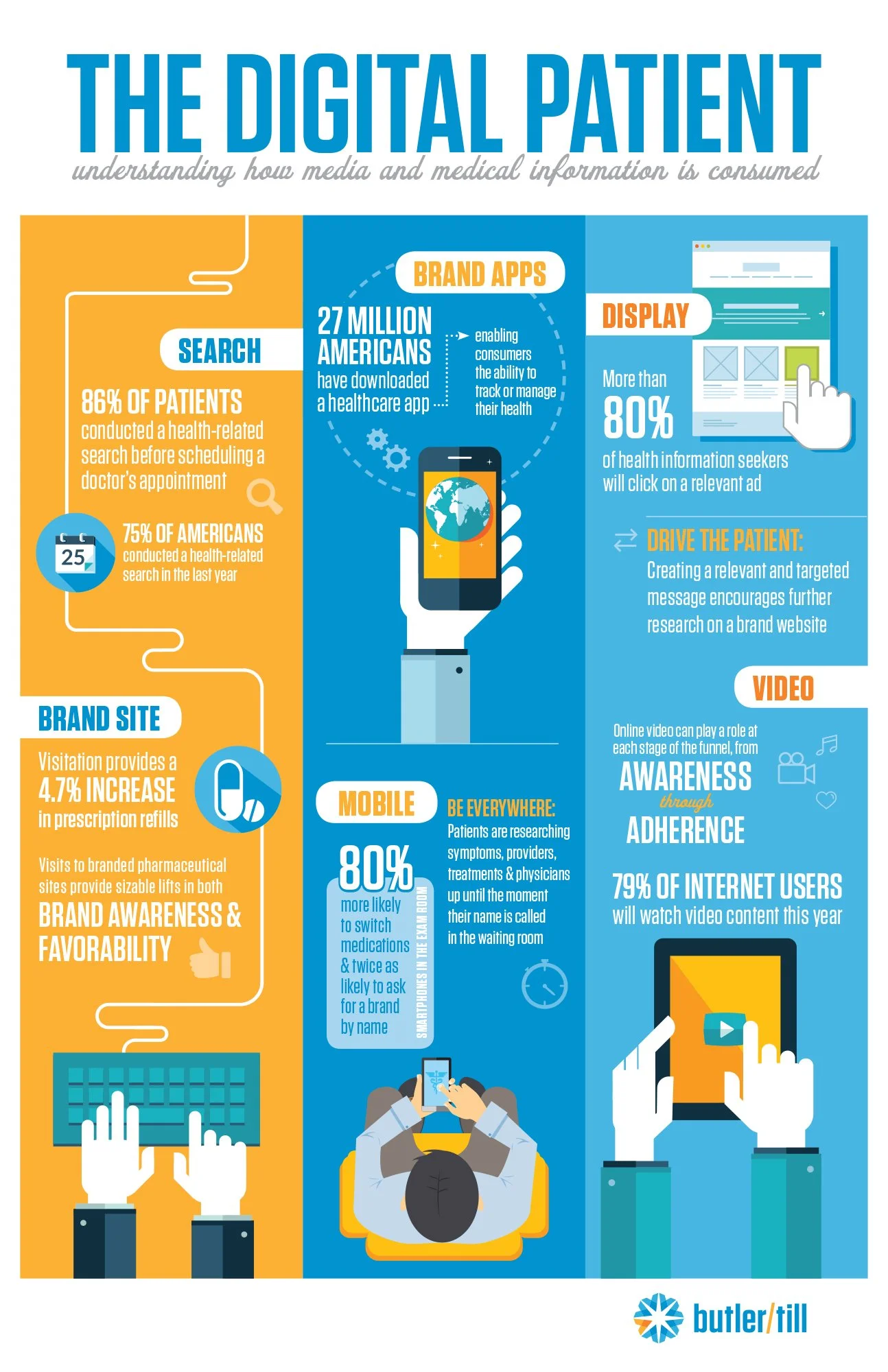 THE DIGITAL PATIENT

understanding how media and medical information is consumed

SEARCH

86% OF PATIENTS conducted a health-related search before scheduling a doctor's appointment

25

75% OF AMERICANS conducted a health-related search in the last year

BRAND SITE

Visitation provides a 4.7% INCREASE in prescription refills

Visits to branded pharmaceutical sites provide sizable lifts in both BRAND AWARENESS & FAVORABILITY

BRAND APPS

27 MILLION AMERICANS have downloaded a healthcare app

enabling consumers the ability to track or manage their health

MOBILE

80% more likely to switch medications & twice as likely to ask for a brand by name

SMARTPHONES IN THE EXAM ROOM

BE EVERYWHERE:
Patients are researching symptoms, providers, treatments & physicians up until the moment their name is called in the waiting room

DISPLAY

More than 80% of health information seekers will click on a relevant ad

DRIVE THE PATIENT:
Creating a relevant and targeted message encourages further research on a brand website

VIDEO

Online video can play a role at each stage of the funnel, from AWARENESS through ADHERENCE

79% OF INTERNET USERS will watch video content this year

butler/till