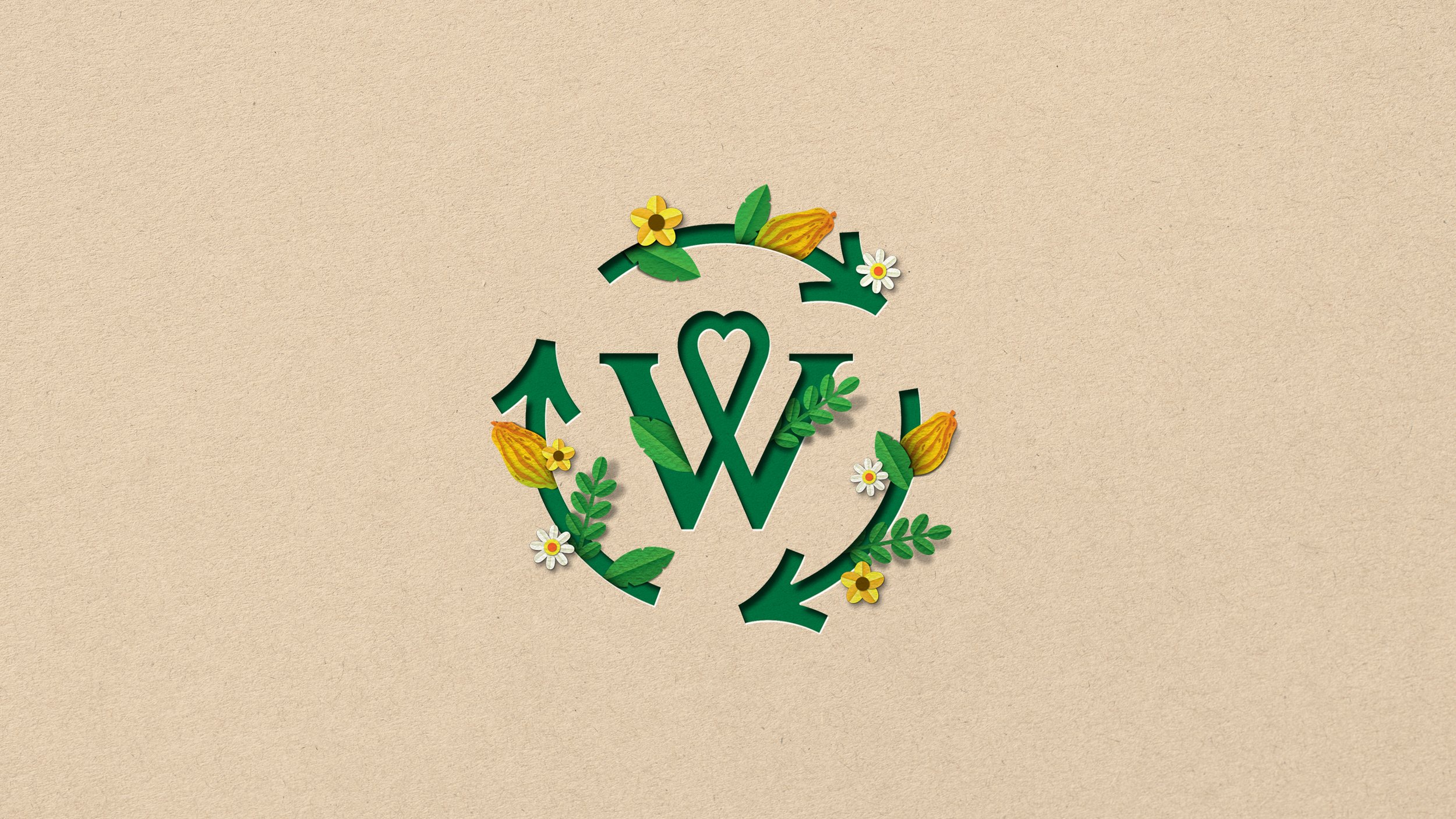 W