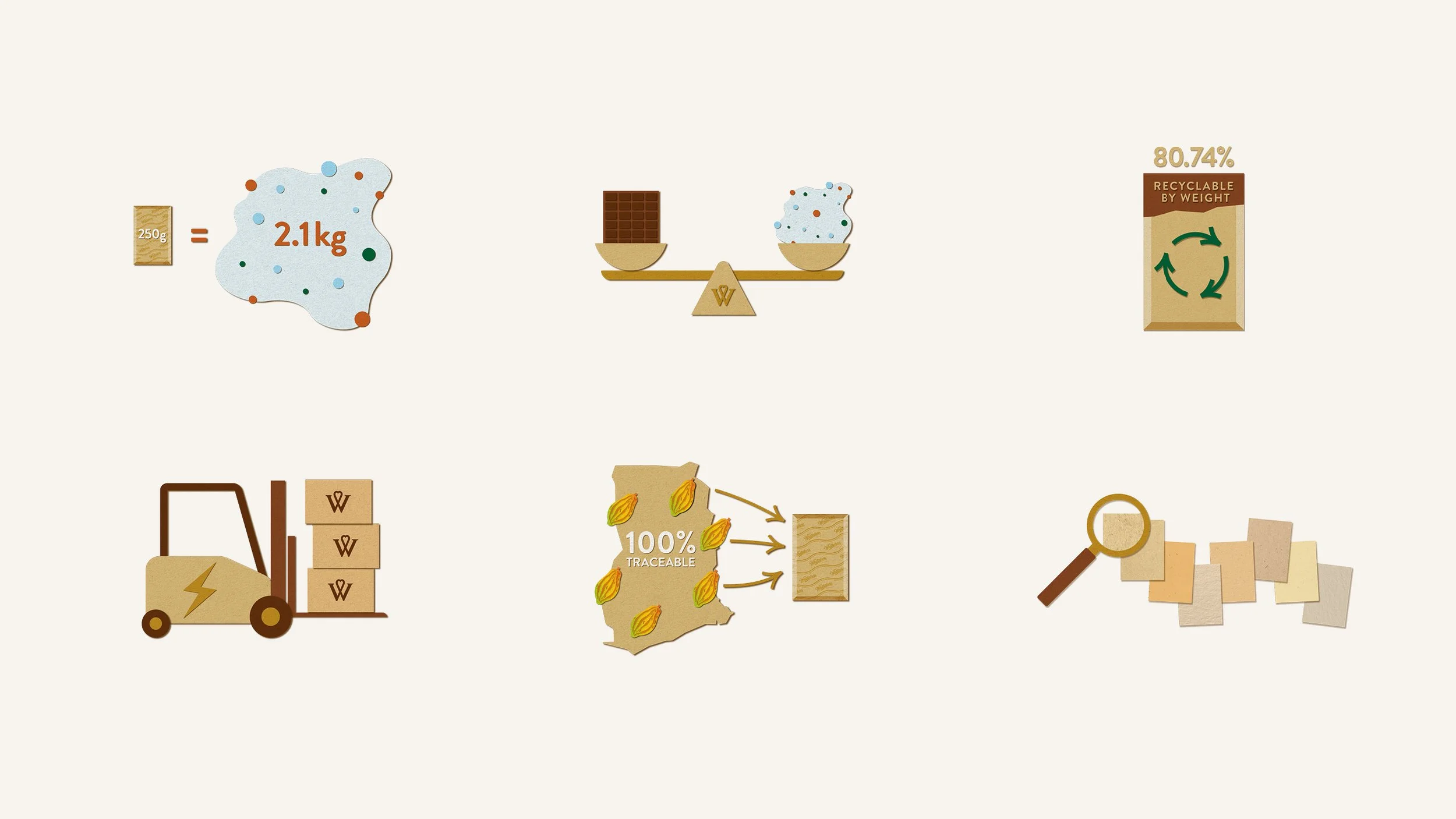 250g = 2.1kg

W

80.74%
RECYCLABLE BY WEIGHT

W
W
W

100%
TRACEABLE