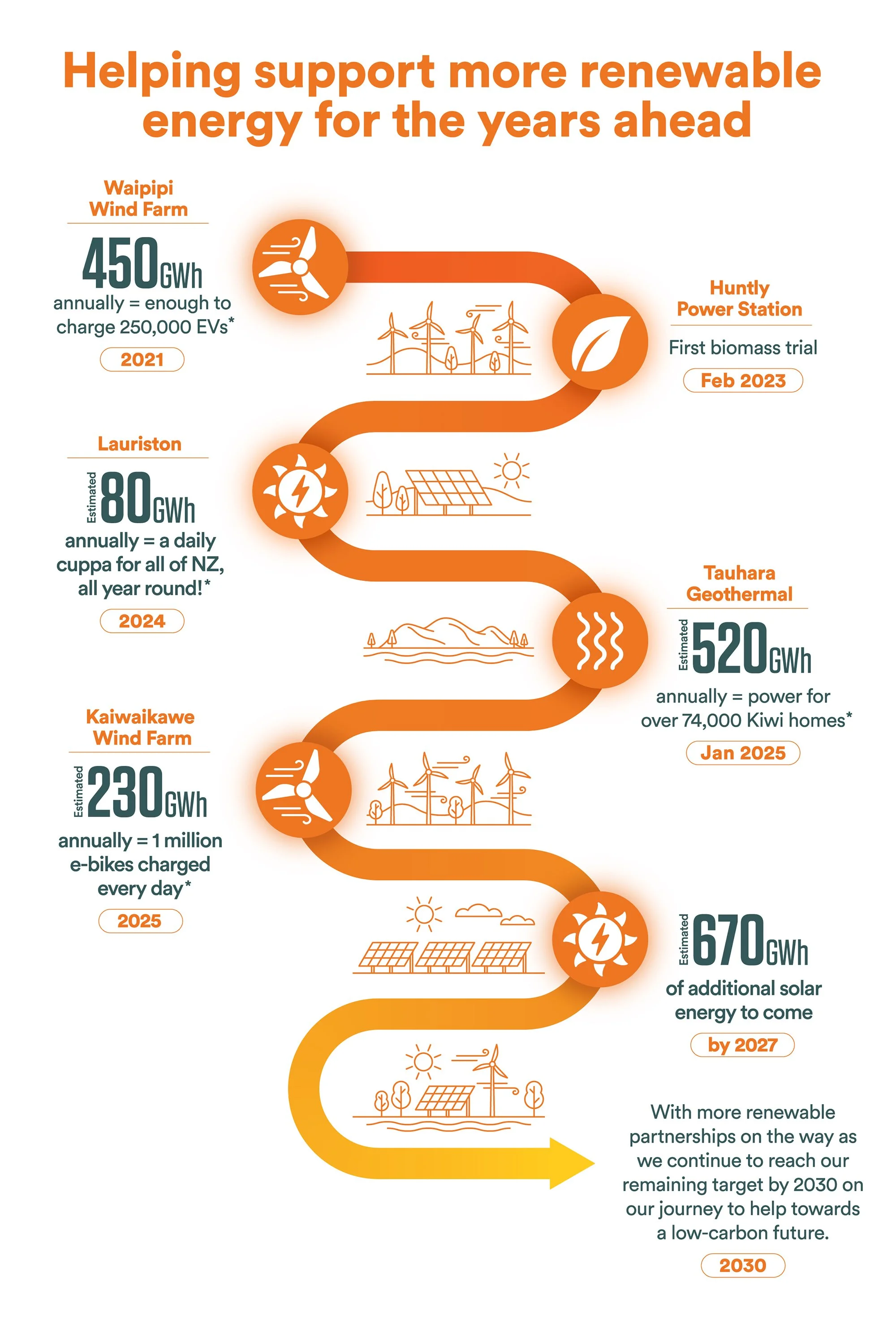 Helping support more renewable energy for the years ahead

Waipipi Wind Farm

450GWh

annually = enough to charge 250,000 EVs*

2021

Huntly Power Station

First biomass trial

Feb 2023

Lauriston

Estimated 80GWh

annually = a daily cuppa for all of NZ, all year round!*

2024

Tauhara Geothermal

Estimated 520GWh

annually = power for over 74,000 Kiwi homes*

Jan 2025

Kaiwaikawe Wind Farm

Estimated 230GWh

annually = 1 million e-bikes charged every day*

2025

Estimated 670GWh

of additional solar energy to come

by 2027

With more renewable partnerships on the way as we continue to reach our remaining target by 2030 on our journey to help towards a low-carbon future.

2030