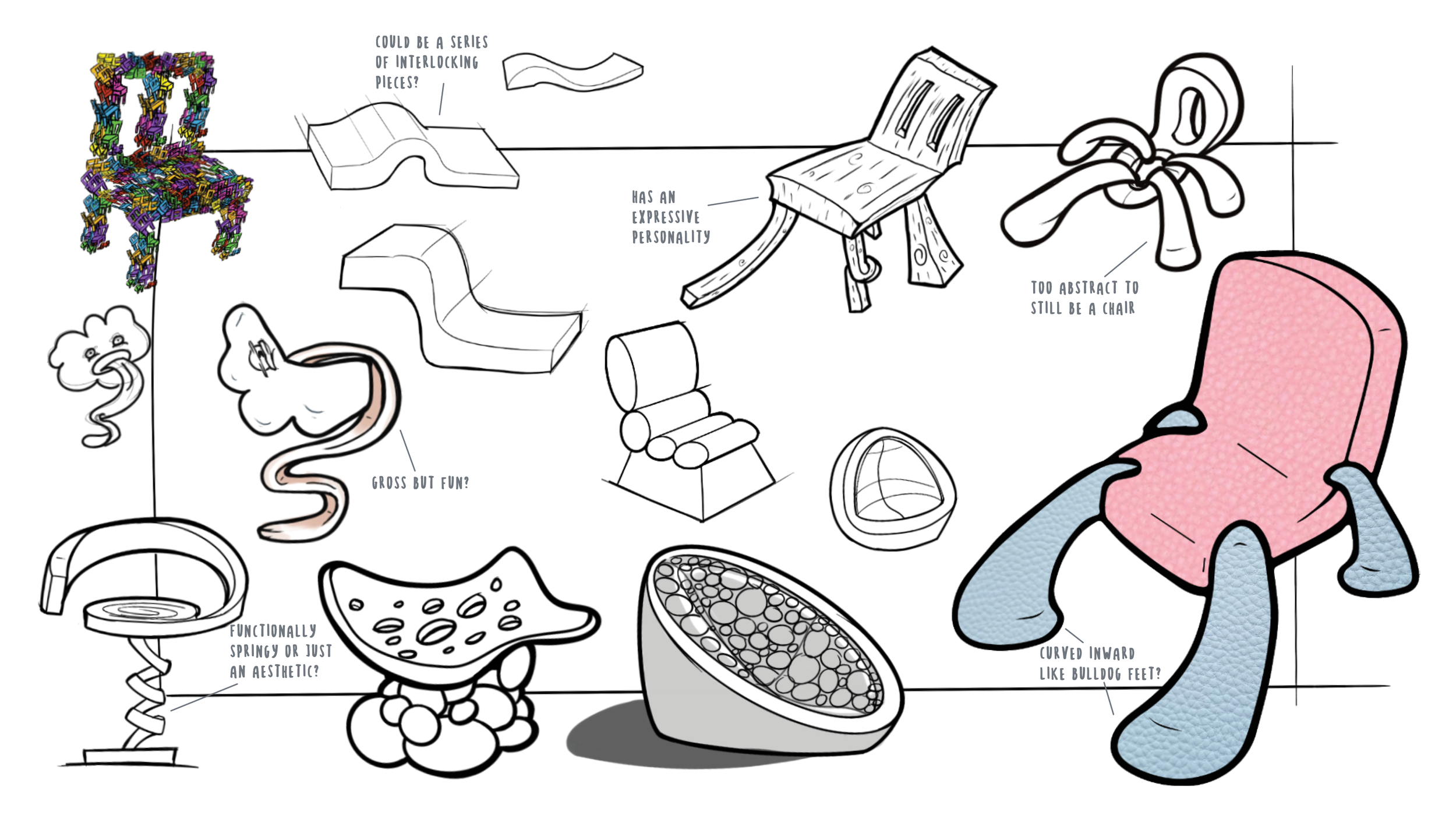 COULD BE A SERIES OF INTERLOCKING PIECES?

HAS AN EXPRESSIVE PERSONALITY

TOO ABSTRACT TO STILL BE A CHAIR

GROSS BUT FUN?

FUNCTIONALLY SPRINGY OR JUST AN AESTHETIC?

CURVED INWARD LIKE BULLDOG FEET?