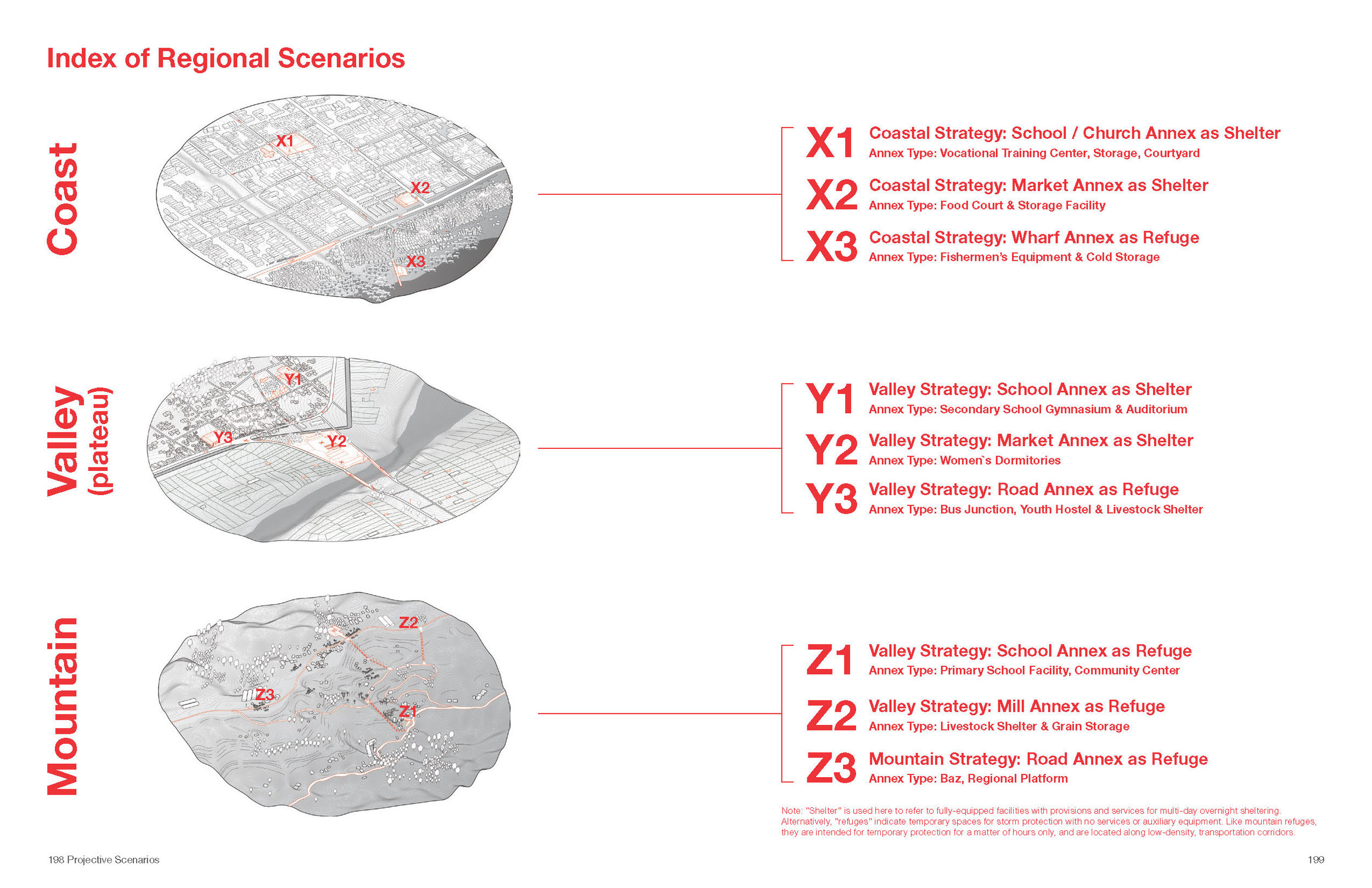 Index of Regional Scenarios

Coast

X1
X2
X3

X1 Coastal Strategy: School / Church Annex as Shelter
Annex Type: Vocational Training Center, Storage, Courtyard

X2 Coastal Strategy: Market Annex as Shelter
Annex Type: Food Court & Storage Facility

X3 Coastal Strategy: Wharf Annex as Refuge
Annex Type: Fishermen's Equipment & Cold Storage

Valley (plateau)

Y1
Y3
Y2

Y1 Valley Strategy: School Annex as Shelter
Annex Type: Secondary School Gymnasium & Auditorium

Y2 Valley Strategy: Market Annex as Shelter
Annex Type: Women`s Dormitories

Y3 Valley Strategy: Road Annex as Refuge
Annex Type: Bus Junction, Youth Hostel & Livestock Shelter

Mountain

Z2
Z3
Z1

Z1 Valley Strategy: School Annex as Refuge
Annex Type: Primary School Facility, Community Center

Z2 Valley Strategy: Mill Annex as Refuge
Annex Type: Livestock Shelter & Grain Storage

Z3 Mountain Strategy: Road Annex as Refuge
Annex Type: Baz, Regional Platform

Note: "Shelter" is used here to refer to fully-equipped facilities with provisions and services for multi-day overnight sheltering. Alternatively, "refuges" indicate temporary spaces for storm protection with no services or auxiliary equipment. Like mountain refuges, they are intended for temporary protection for a matter of hours only, and are located along low-density, transportation corridors.

198 Projective Scenarios

199