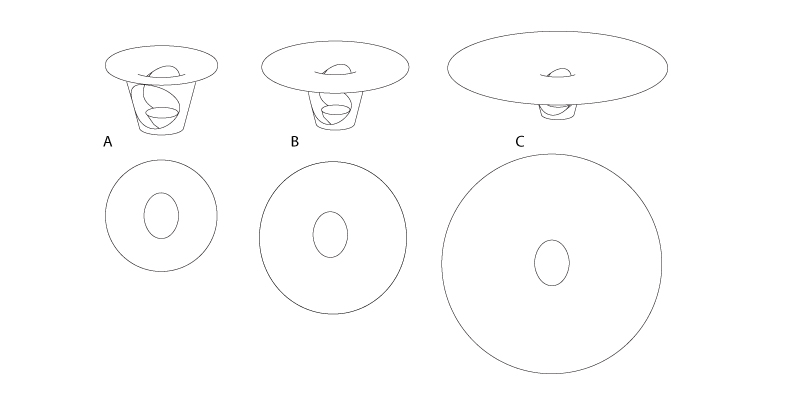 A

B

C