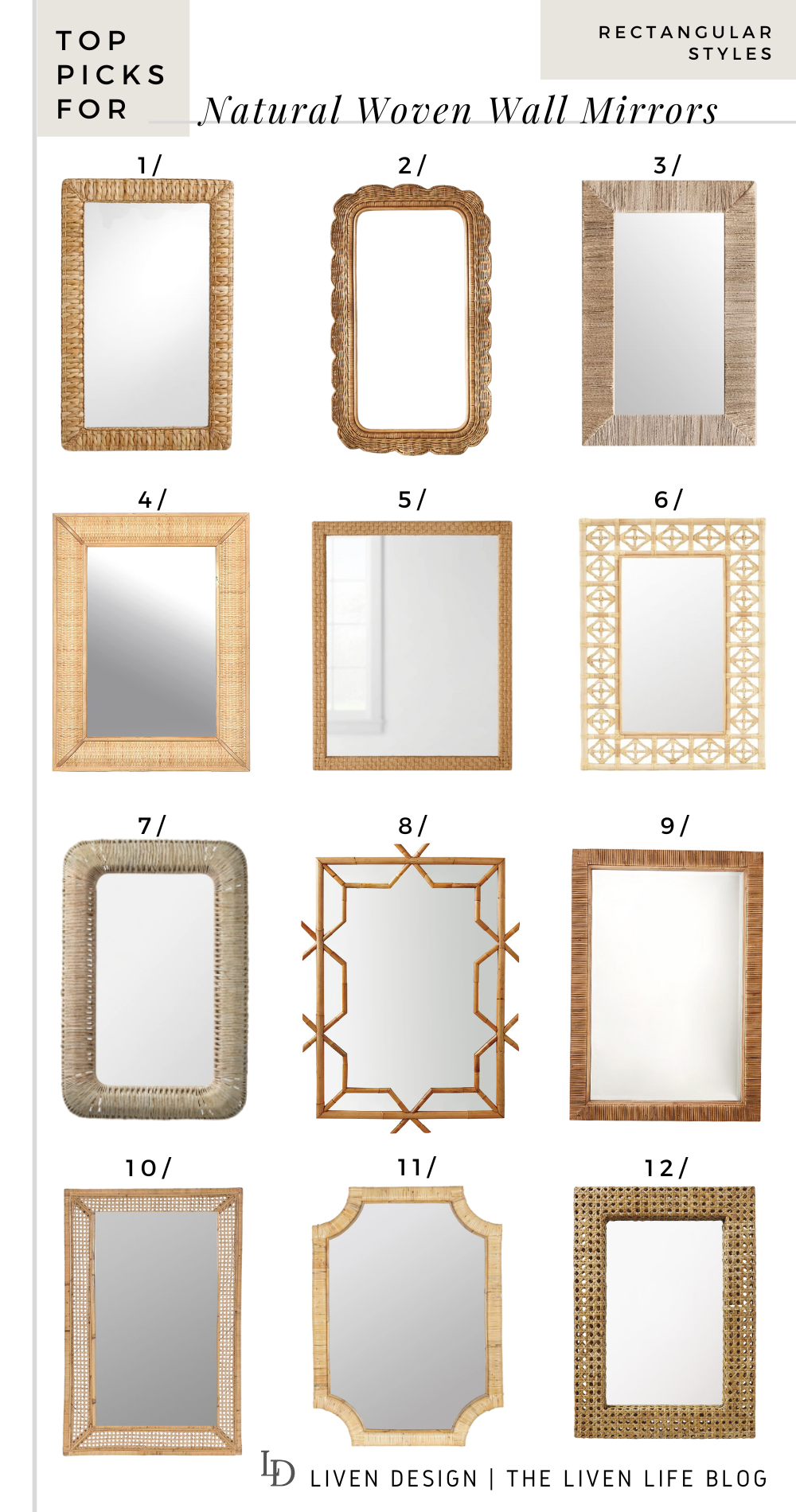 TOP PICKS FOR

RECTANGULAR STYLES

Natural Woven Wall Mirrors

1/

2/

3/

4/

5/

6/

7/

8/

9/

10/

11/

12/

LD LIVEN DESIGN | THE LIVEN LIFE BLOG