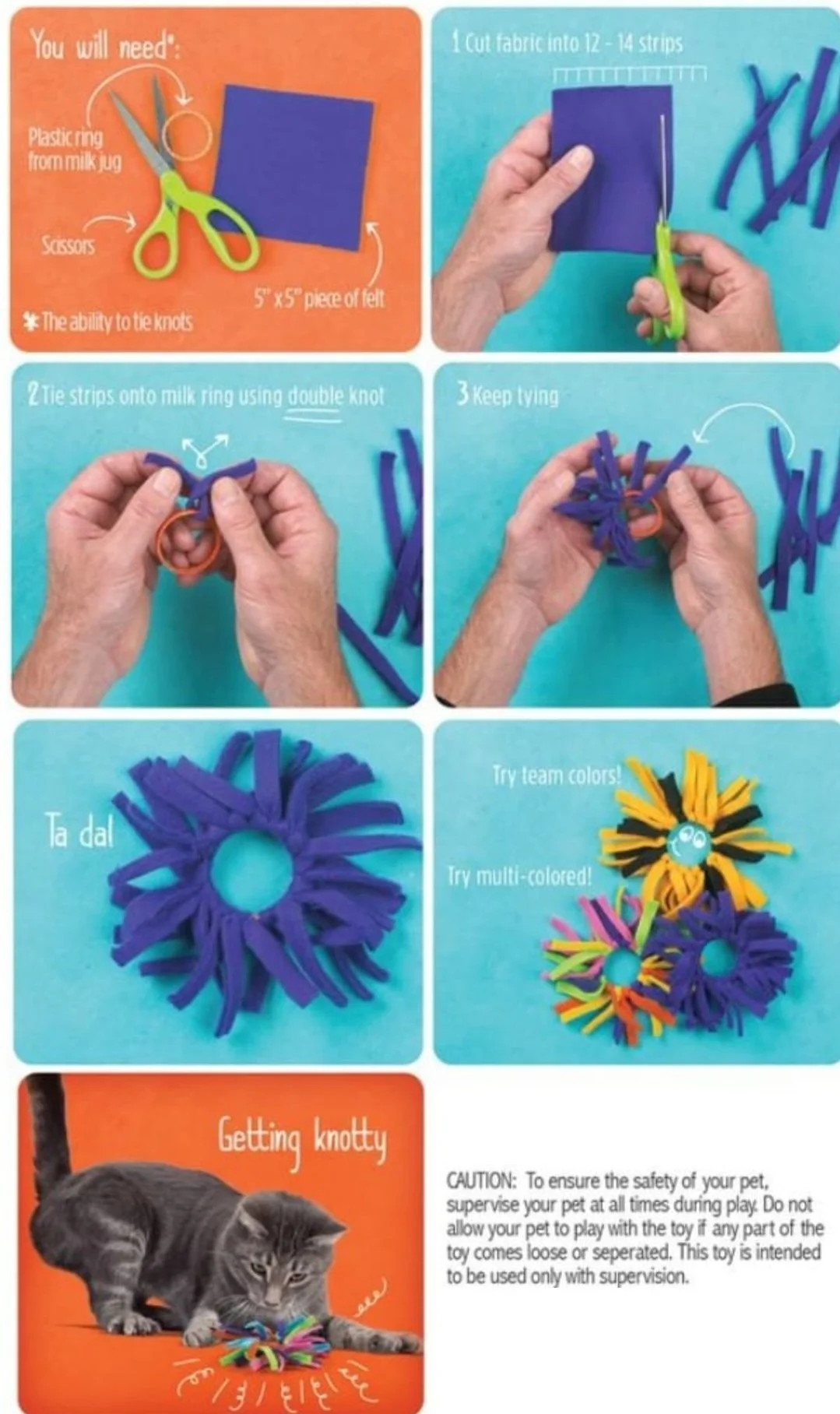 You will need*:

Plastic ring from milk jug

Scissors

5" x 5" piece of felt

* The ability to tie knots

1 Cut fabric into 12 - 14 strips

2 Tie strips onto milk ring using double knot

3 Keep tying

Ta da!

Try team colors!

Try multi-colored!

Getting knotty

CAUTION: To ensure the safety of your pet, supervise your pet at all times during play. Do not allow your pet to play with the toy if any part of the toy comes loose or seperated. This toy is intended to be used only with supervision.