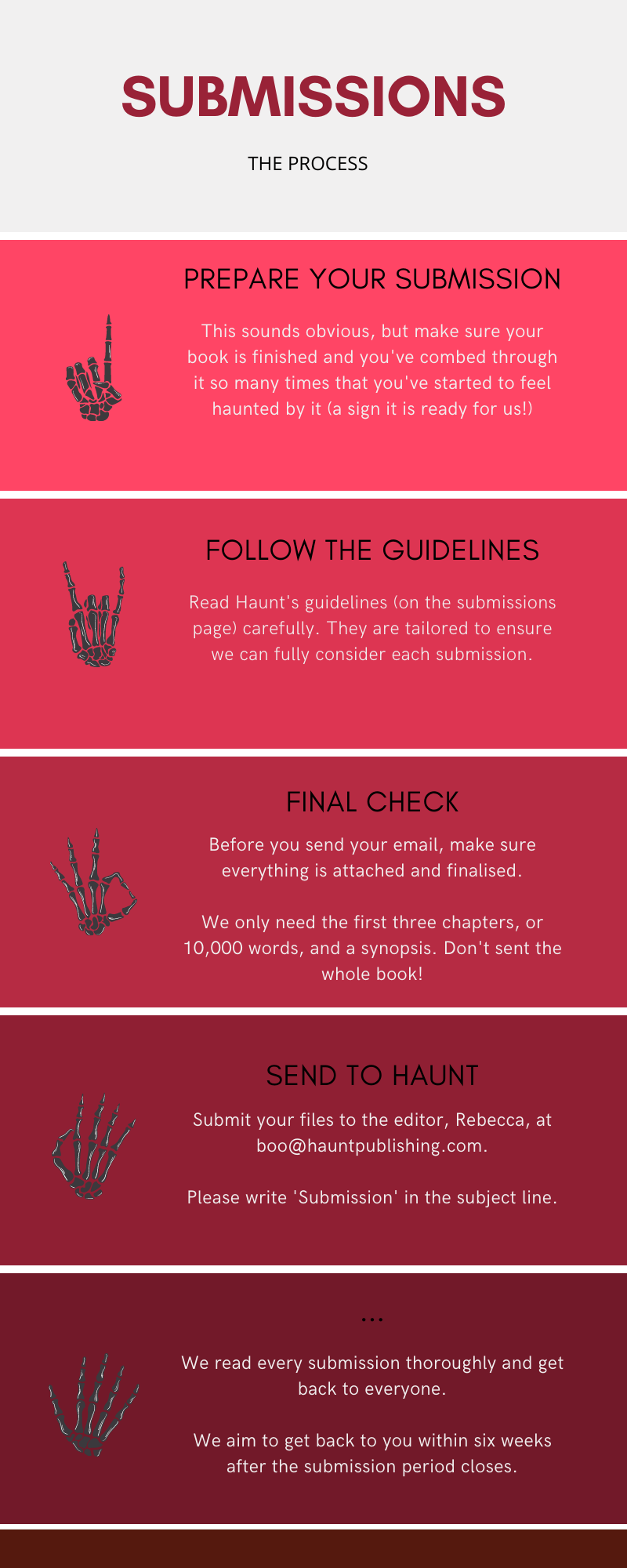 SUBMISSIONS

THE PROCESS

PREPARE YOUR SUBMISSION

This sounds obvious, but make sure your book is finished and you've combed through it so many times that you've started to feel haunted by it (a sign it is ready for us!)

FOLLOW THE GUIDELINES

Read Haunt's guidelines (on the submissions page) carefully. They are tailored to ensure we can fully consider each submission.

FINAL CHECK

Before you send your email, make sure everything is attached and finalised.

We only need the first three chapters, or 10,000 words, and a synopsis. Don't sent the whole book!

SEND TO HAUNT

Submit your files to the editor, Rebecca, at boo@hauntpublishing.com.

Please write 'Submission' in the subject line.

...

We read every submission thoroughly and get back to everyone.

We aim to get back to you within six weeks after the submission period closes.