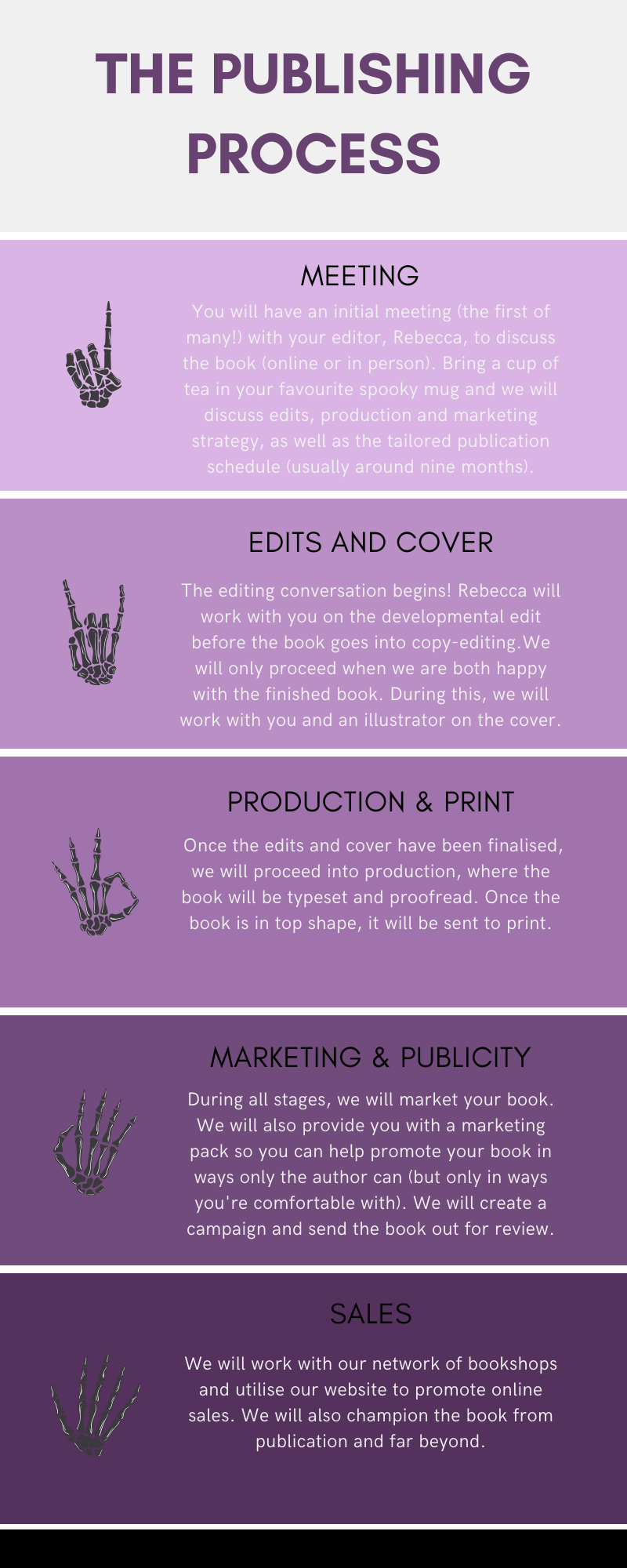 THE PUBLISHING PROCESS

MEETING

You will have an initial meeting (the first of many!) with your editor, Rebecca, to discuss the book (online or in person). Bring a cup of tea in your favourite spooky mug and we will discuss edits, production and marketing strategy, as well as the tailored publication schedule (usually around nine months).

EDITS AND COVER

The editing conversation begins! Rebecca will work with you on the developmental edit before the book goes into copy-editing.We will only proceed when we are both happy with the finished book. During this, we will work with you and an illustrator on the cover.

PRODUCTION & PRINT

Once the edits and cover have been finalised, we will proceed into production, where the book will be typeset and proofread. Once the book is in top shape, it will be sent to print.

MARKETING & PUBLICITY

During all stages, we will market your book. We will also provide you with a marketing pack so you can help promote your book in ways only the author can (but only in ways you're comfortable with). We will create a campaign and send the book out for review.

SALES

We will work with our network of bookshops and utilise our website to promote online sales. We will also champion the book from publication and far beyond.