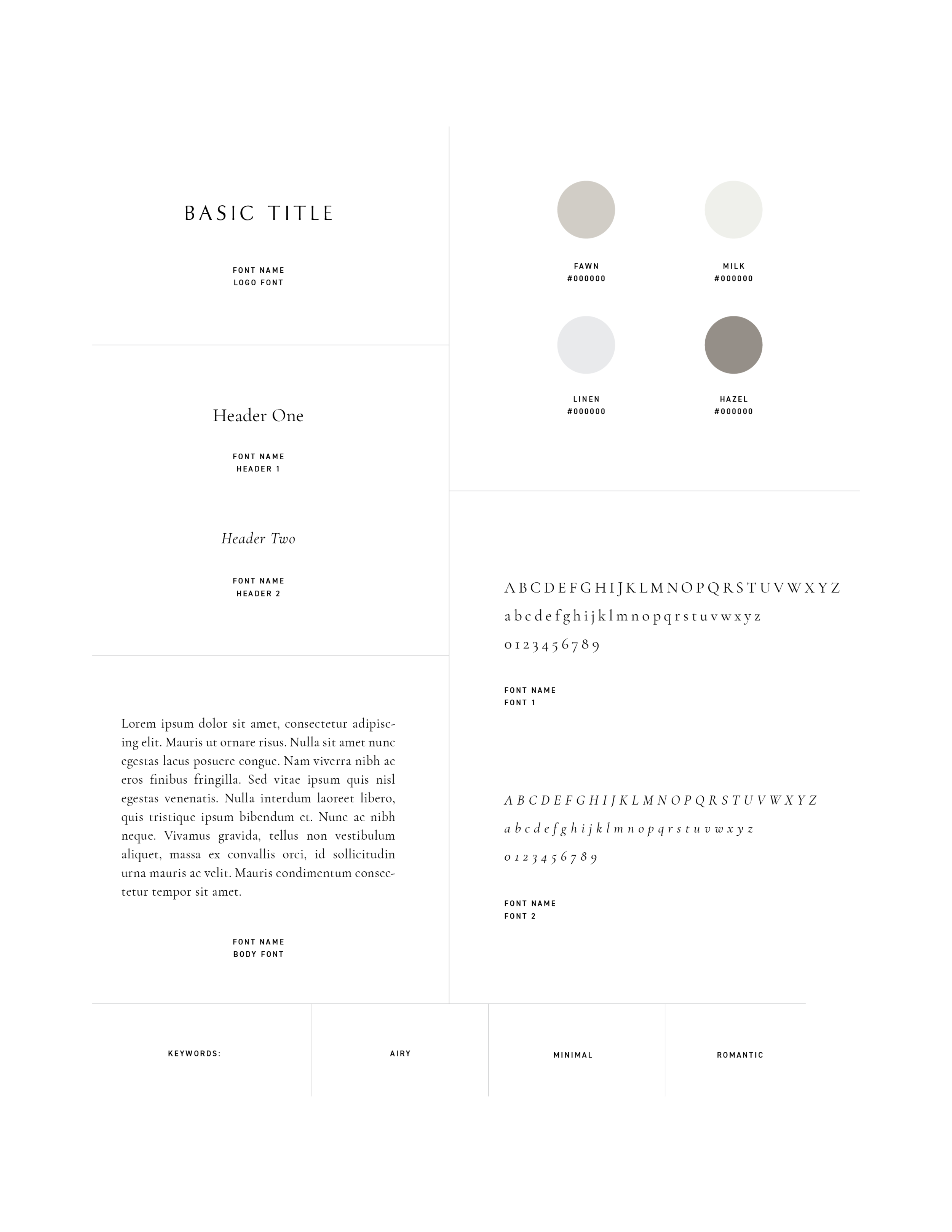 BASIC TITLE

FONT NAME
LOGO FONT

Header One

FONT NAME
HEADER 1

Header Two

FONT NAME
HEADER 2

Lorem ipsum dolor sit amet, consectetur adipiscing elit. Mauris ut ornare risus. Nulla sit amet nunc egestas lacus posuere congue. Nam viverra nibh ac eros finibus fringilla. Sed vitae ipsum quis nisl egestas venenatis. Nulla interdum laoreet libero, quis tristique ipsum bibendum et. Nunc ac nibh neque. Vivamus gravida, tellus non vestibulum aliquet, massa ex convallis orci, id sollicitudin urna mauris ac velit. Mauris condimentum consectetur tempor sit amet.

FONT NAME
BODY FONT

FAWN
#000000

MILK
#000000

LINEN
#000000

HAZEL
#000000

A B C D E F G H I J K L M N O P Q R S T U V W X Y Z
a b c d e f g h i j k l m n o p q r s t u v w x y z
0 1 2 3 4 5 6 7 8 9

FONT NAME
FONT 1

A B C D E F G H I J K L M N O P Q R S T U V W X Y Z
a b c d e f g h i j k l m n o p q r s t u v w x y z
0 1 2 3 4 5 6 7 8 9

FONT NAME
FONT 2

KEYWORDS:

AIRY

MINIMAL

ROMANTIC