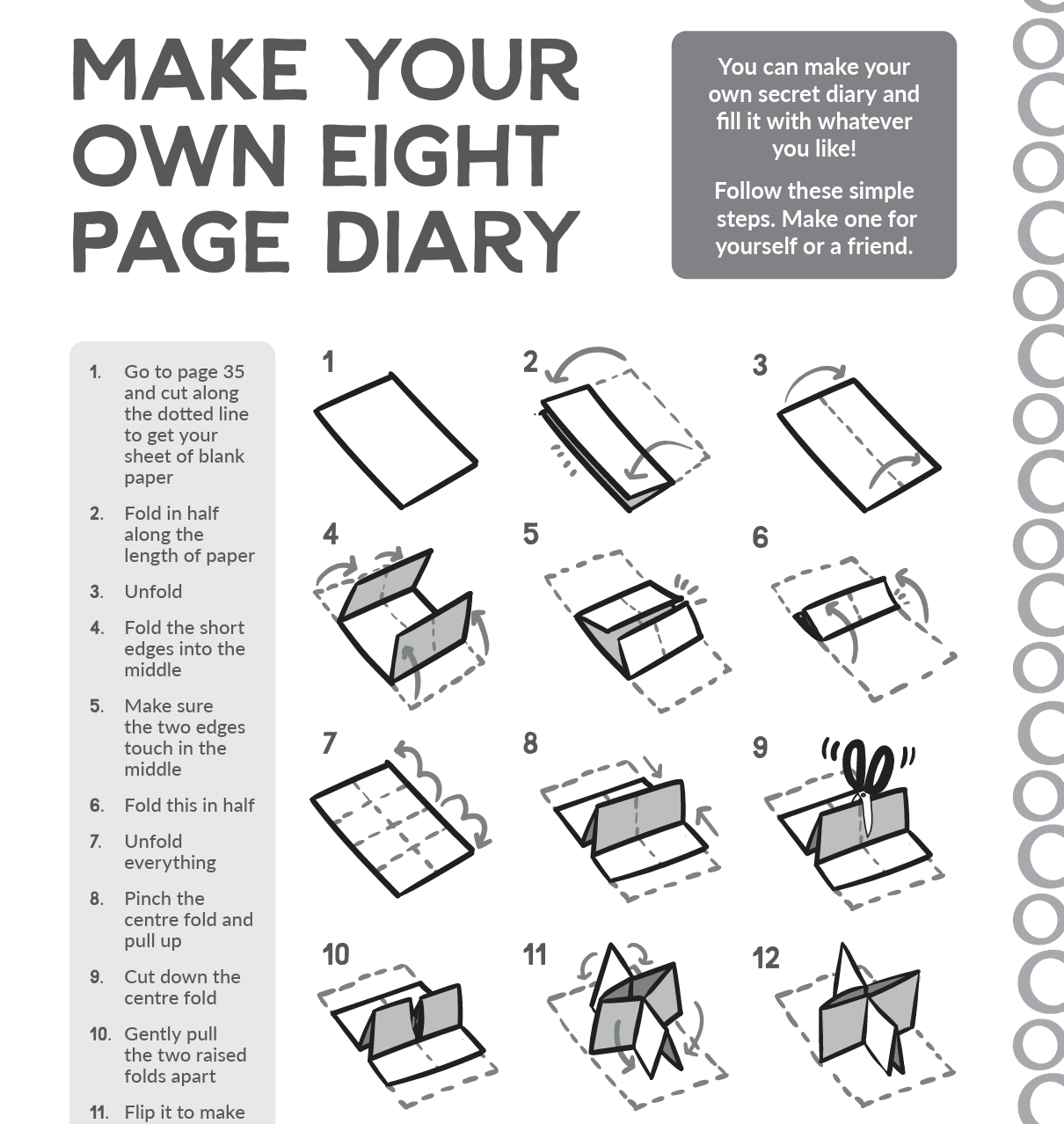 MAKE YOUR OWN EIGHT PAGE DIARY

You can make your own secret diary and fill it with whatever you like!

Follow these simple steps. Make one for yourself or a friend.

1. Go to page 35 and cut along the dotted line to get your sheet of blank paper
2. Fold in half along the length of paper
3. Unfold
4. Fold the short edges into the middle
5. Make sure the two edges touch in the middle
6. Fold this in half
7. Unfold everything
8. Pinch the centre fold and pull up
9. Cut down the centre fold
10. Gently pull the two raised folds apart
11. Flip it to make

1
2
3
4
5
6
7
8
9
10
11
12