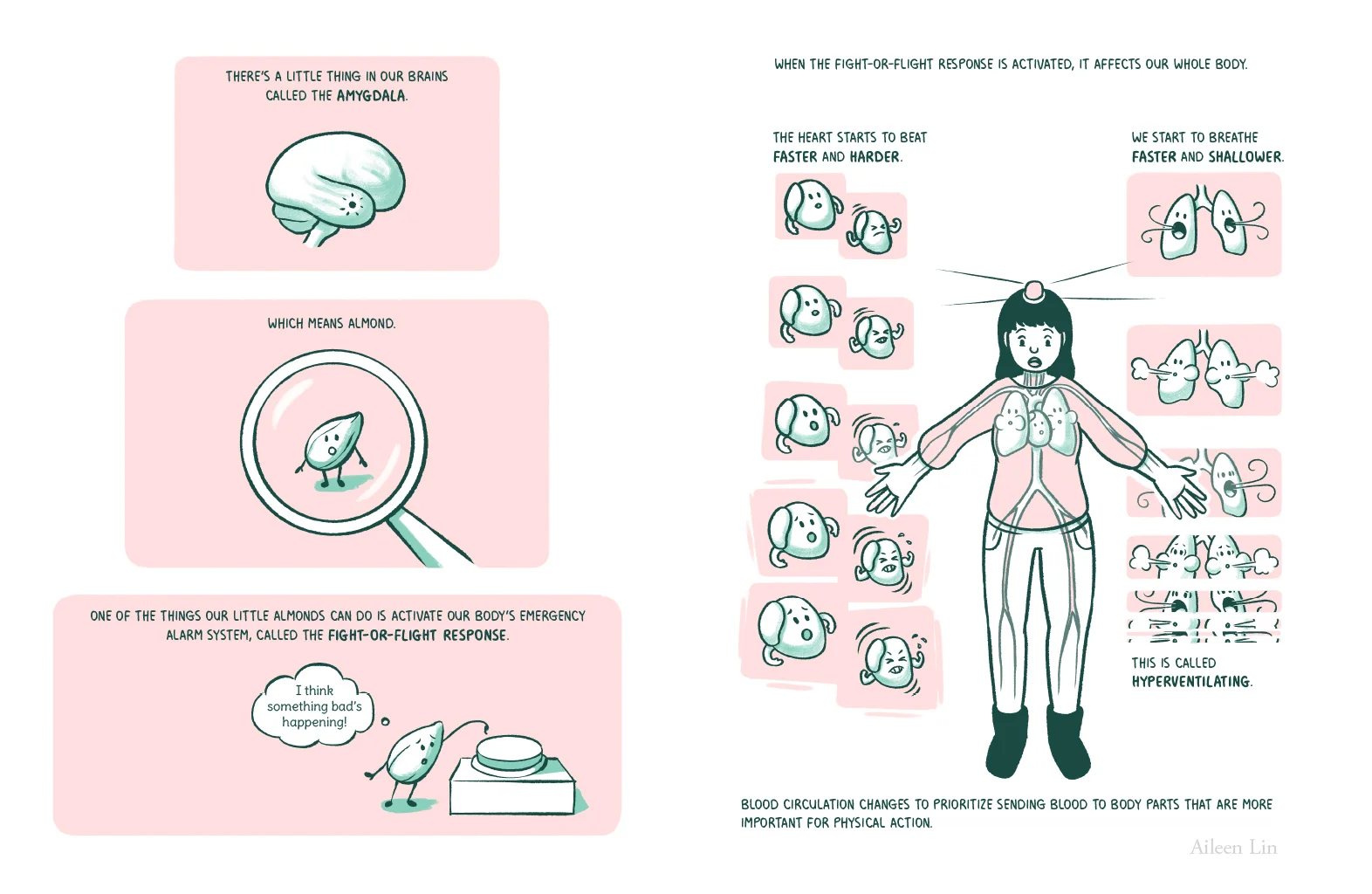 THERE'S A LITTLE THING IN OUR BRAINS CALLED THE AMYGDALA.

WHICH MEANS ALMOND.

ONE OF THE THINGS OUR LITTLE ALMONDS CAN DO IS ACTIVATE OUR BODY'S EMERGENCY ALARM SYSTEM, CALLED THE FIGHT-OR-FLIGHT RESPONSE.

I think something bad's happening!

WHEN THE FIGHT-OR-FLIGHT RESPONSE IS ACTIVATED, IT AFFECTS OUR WHOLE BODY.

THE HEART STARTS TO BEAT FASTER AND HARDER.

WE START TO BREATHE FASTER AND SHALLOWER.

THIS IS CALLED HYPERVENTILATING.

BLOOD CIRCULATION CHANGES TO PRIORITIZE SENDING BLOOD TO BODY PARTS THAT ARE MORE IMPORTANT FOR PHYSICAL ACTION.

Aileen Lin