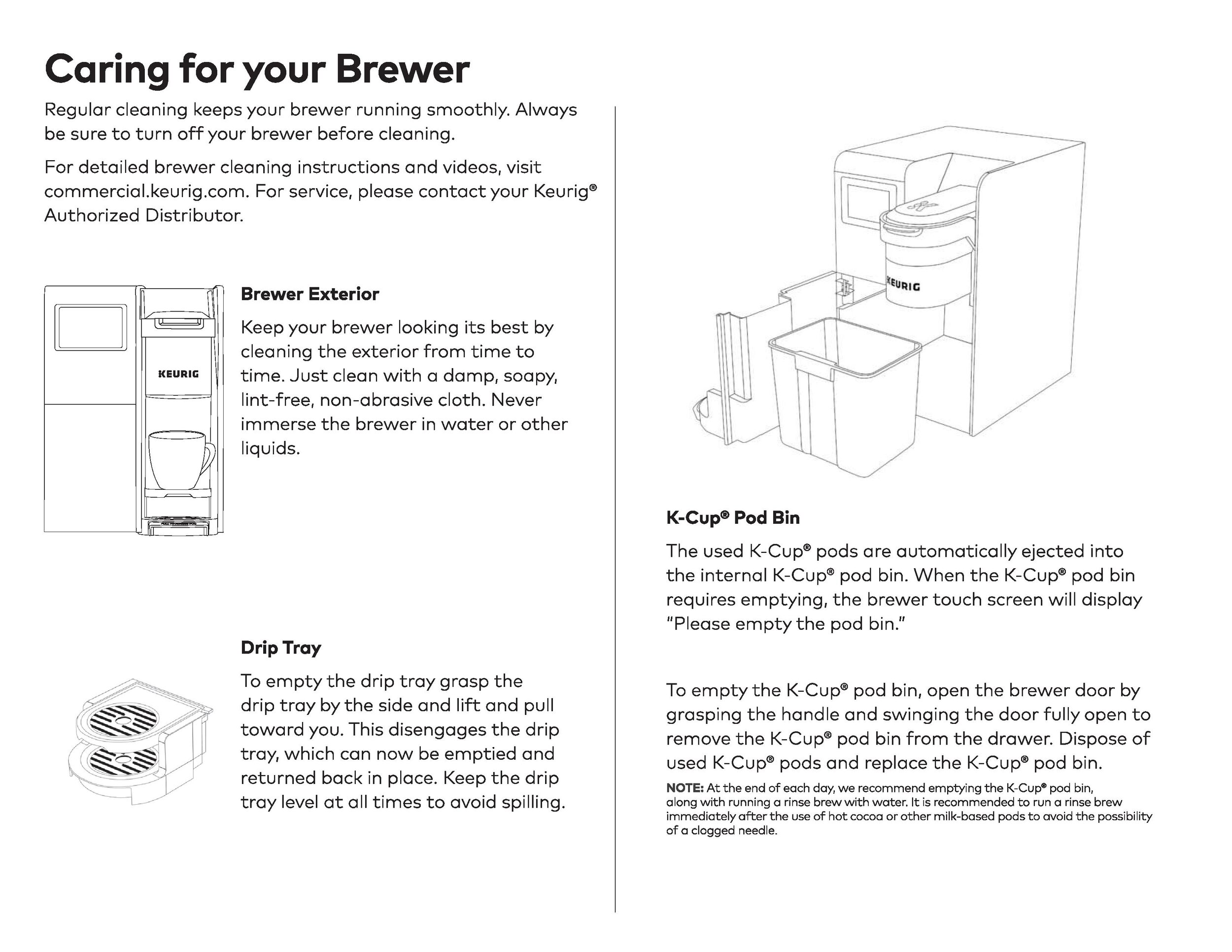 Caring for your Brewer

Regular cleaning keeps your brewer running smoothly. Always be sure to turn off your brewer before cleaning.

For detailed brewer cleaning instructions and videos, visit commercial.keurig.com. For service, please contact your Keurig® Authorized Distributor.

KEURIG

Brewer Exterior

Keep your brewer looking its best by cleaning the exterior from time to time. Just clean with a damp, soapy, lint-free, non-abrasive cloth. Never immerse the brewer in water or other liquids.

Drip Tray

To empty the drip tray grasp the drip tray by the side and lift and pull toward you. This disengages the drip tray, which can now be emptied and returned back in place. Keep the drip tray level at all times to avoid spilling.

KEURIG

K-Cup® Pod Bin

The used K-Cup® pods are automatically ejected into the internal K-Cup® pod bin. When the K-Cup® pod bin requires emptying, the brewer touch screen will display "Please empty the pod bin."

To empty the K-Cup® pod bin, open the brewer door by grasping the handle and swinging the door fully open to remove the K-Cup® pod bin from the drawer. Dispose of used K-Cup® pods and replace the K-Cup® pod bin.

NOTE: At the end of each day, we recommend emptying the K-Cup® pod bin, along with running a rinse brew with water. It is recommended to run a rinse brew immediately after the use of hot cocoa or other milk-based pods to avoid the possibility of a clogged needle.