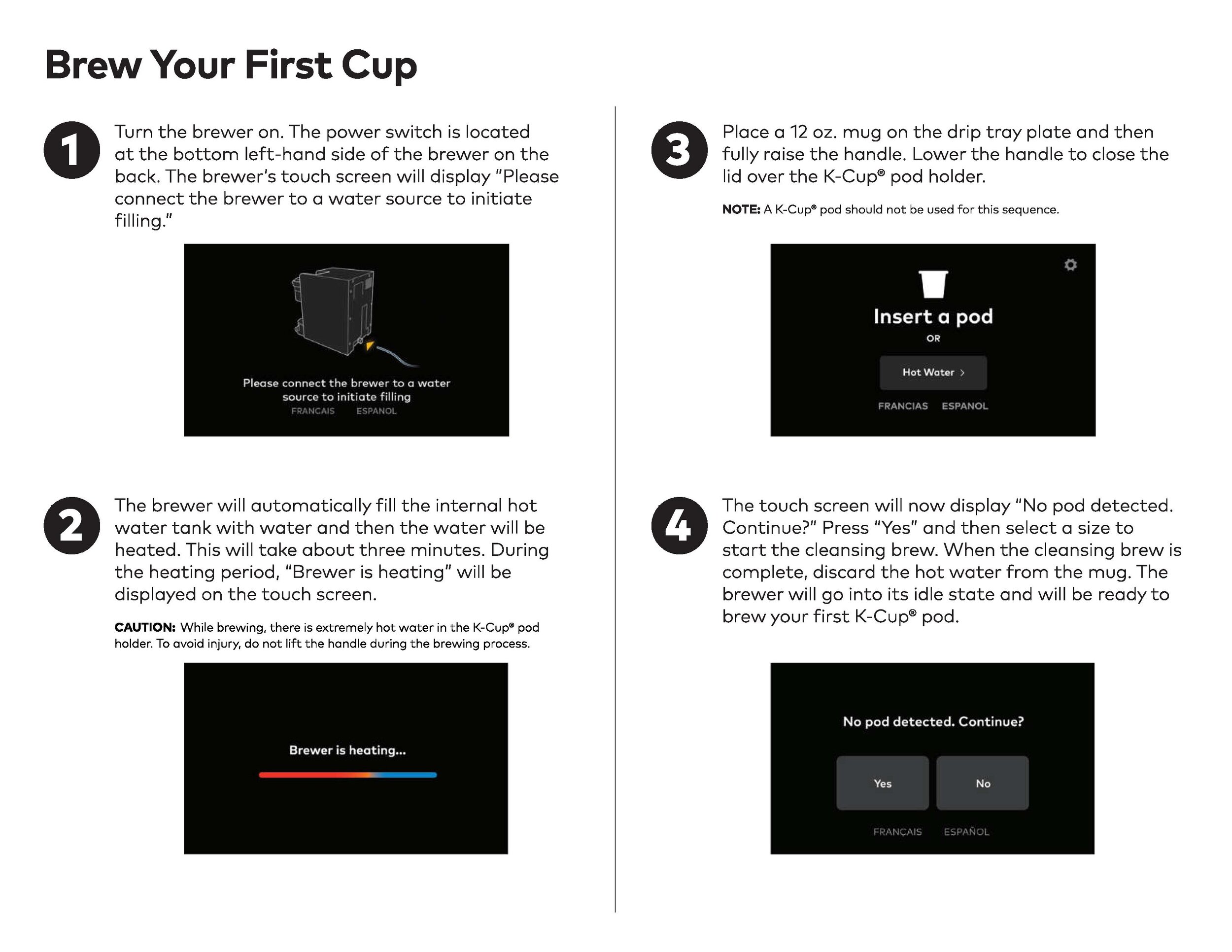 Brew Your First Cup

1

Turn the brewer on. The power switch is located at the bottom left-hand side of the brewer on the back. The brewer's touch screen will display "Please connect the brewer to a water source to initiate filling."

Please connect the brewer to a water source to initiate filling
FRANCAIS ESPANOL

2

The brewer will automatically fill the internal hot water tank with water and then the water will be heated. This will take about three minutes. During the heating period, "Brewer is heating" will be displayed on the touch screen.

CAUTION: While brewing, there is extremely hot water in the K-Cup® pod holder. To avoid injury, do not lift the handle during the brewing process.

Brewer is heating...

3

Place a 12 oz. mug on the drip tray plate and then fully raise the handle. Lower the handle to close the lid over the K-Cup® pod holder.

NOTE: A K-Cup® pod should not be used for this sequence.

Insert a pod
OR
Hot Water >
FRANCIAS ESPANOL

4

The touch screen will now display "No pod detected. Continue?" Press "Yes" and then select a size to start the cleansing brew. When the cleansing brew is complete, discard the hot water from the mug. The brewer will go into its idle state and will be ready to brew your first K-Cup® pod.

No pod detected. Continue?
Yes No
FRANÇAIS ESPAÑOL