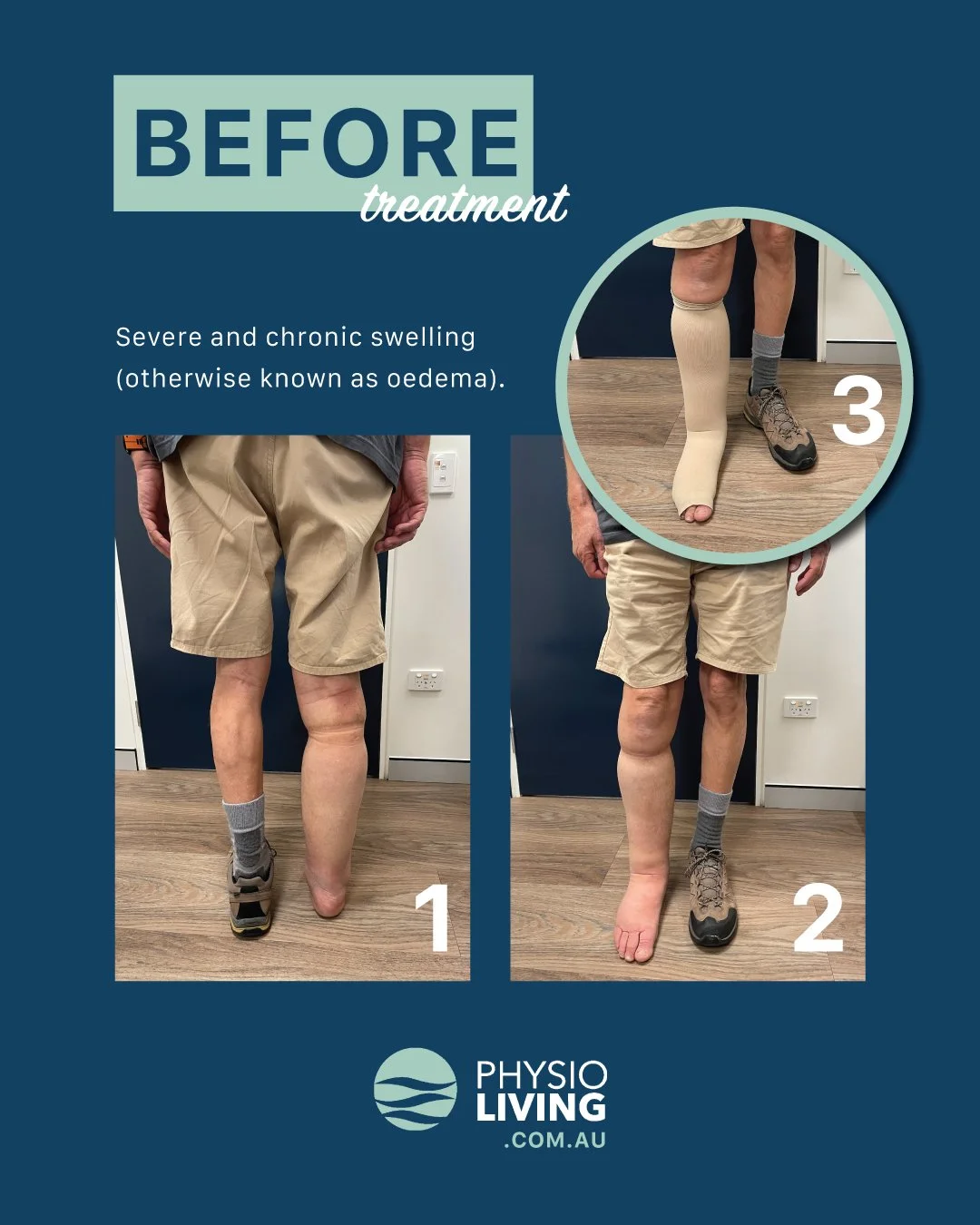 BEFORE
treatment

Severe and chronic swelling (otherwise known as oedema).

3

1

2

PHYSIO
LIVING
.COM.AU