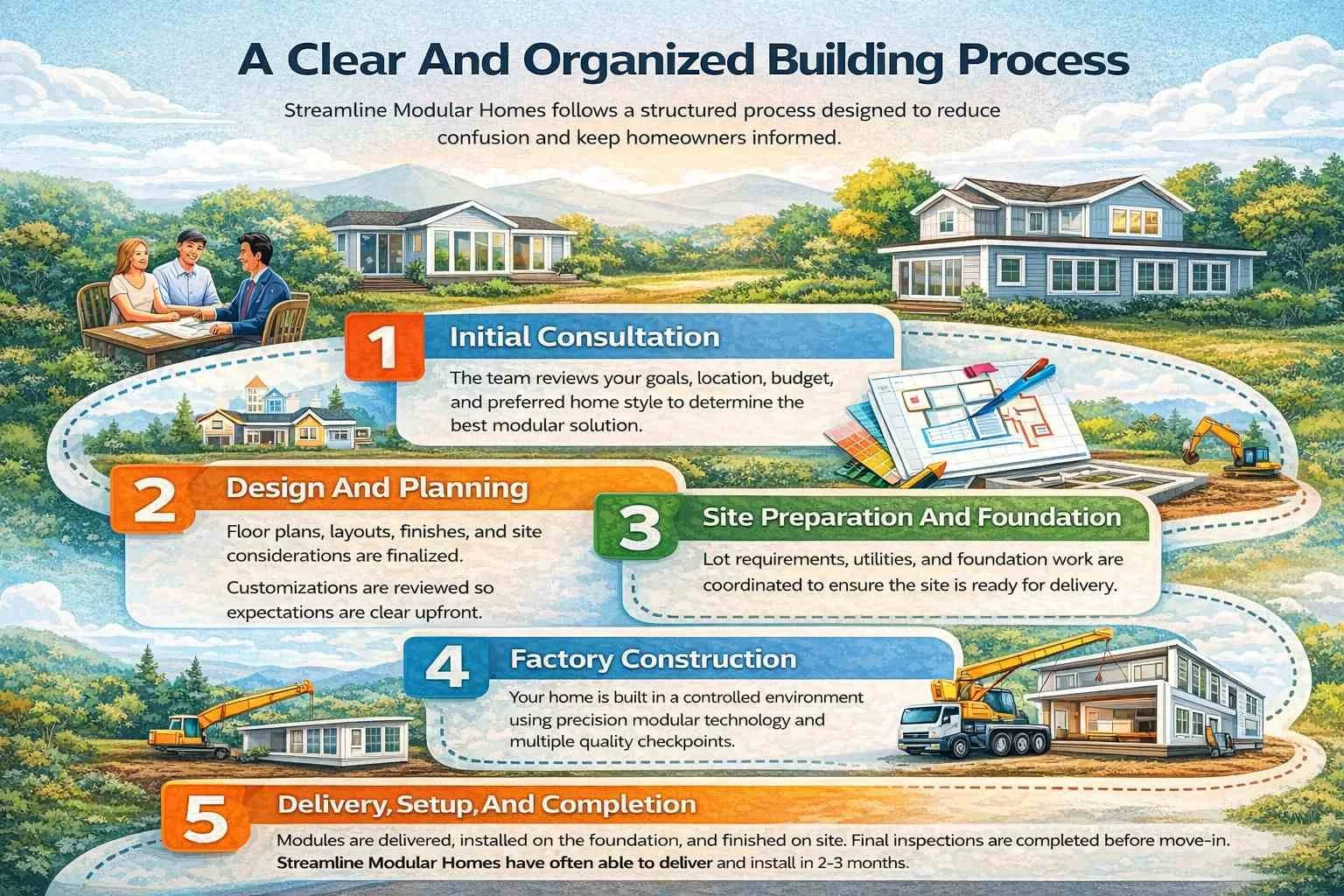 A Clear And Organized Building Process

Streamline Modular Homes follows a structured process designed to reduce confusion and keep homeowners informed.

1 Initial Consultation

The team reviews your goals, location, budget, and preferred home style to determine the best modular solution.

2 Design And Planning

Floor plans, layouts, finishes, and site considerations are finalized.

Customizations are reviewed so expectations are clear upfront.

3 Site Preparation And Foundation

Lot requirements, utilities, and foundation work are coordinated to ensure the site is ready for delivery.

4 Factory Construction

Your home is built in a controlled environment using precision modular technology and multiple quality checkpoints.

5 Delivery, Setup, And Completion

Modules are delivered, installed on the foundation, and finished on site. Final inspections are completed before move-in. Streamline Modular Homes have often able to deliver and install in 2-3 months.