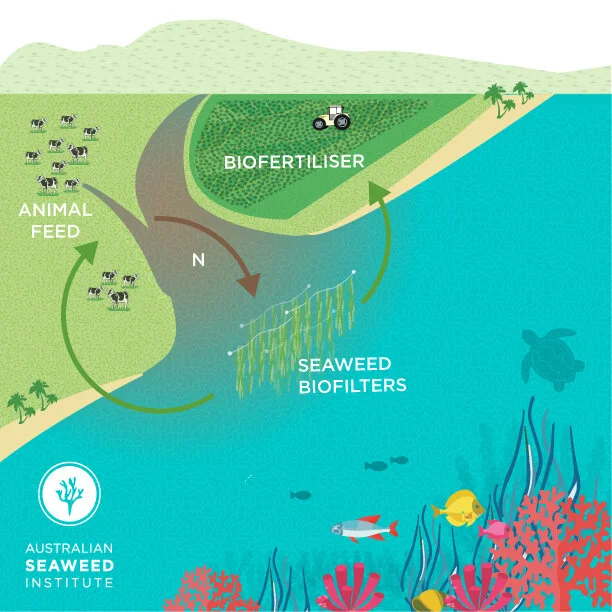 BIOFERTILISER

ANIMAL FEED

N

SEAWEED BIOFILTERS

AUSTRALIAN SEAWEED INSTITUTE