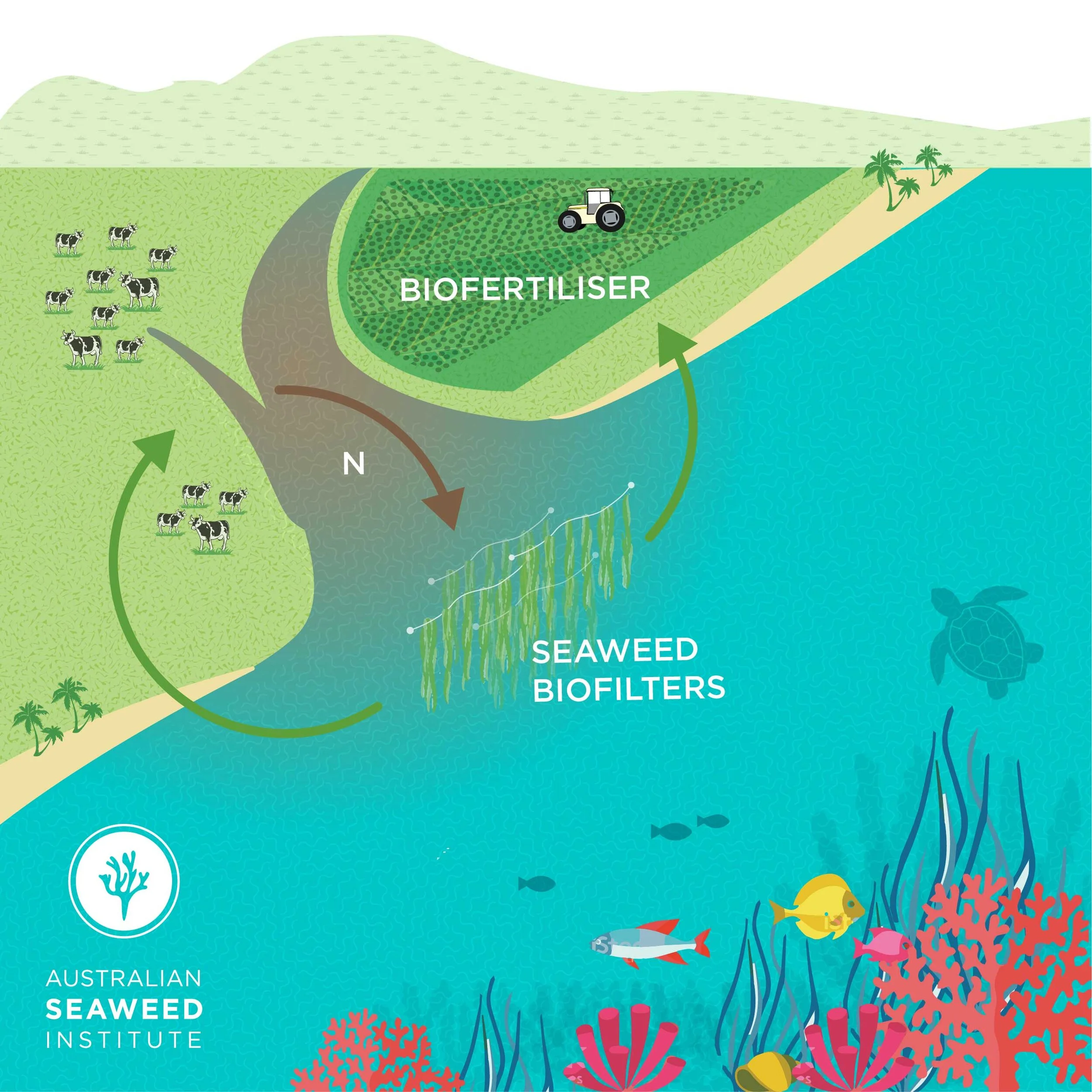 BIOFERTILISER

N

SEAWEED BIOFILTERS

AUSTRALIAN SEAWEED INSTITUTE