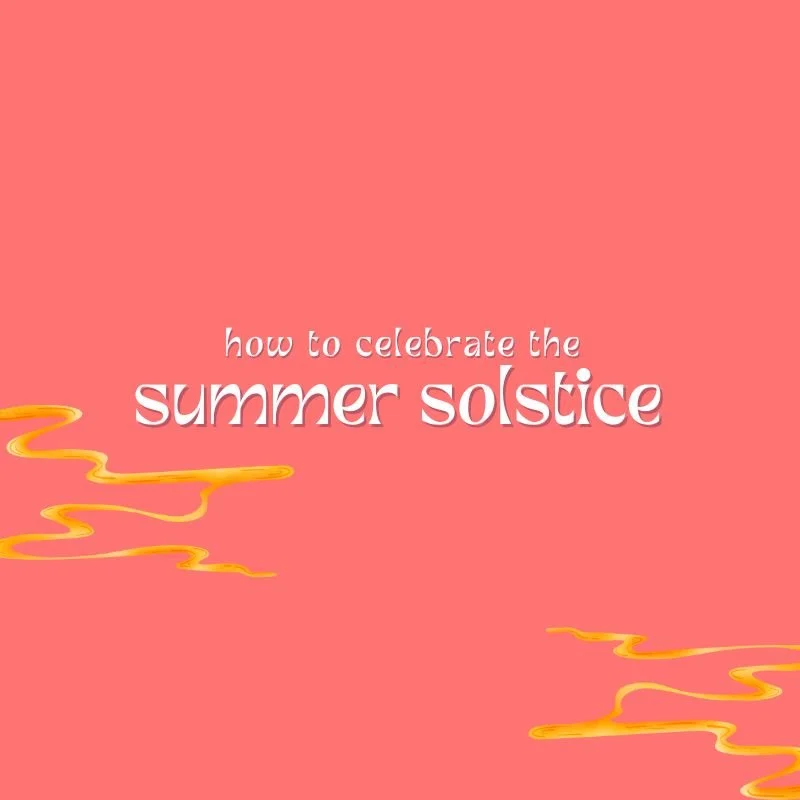 how to celebrate the
summer solstice