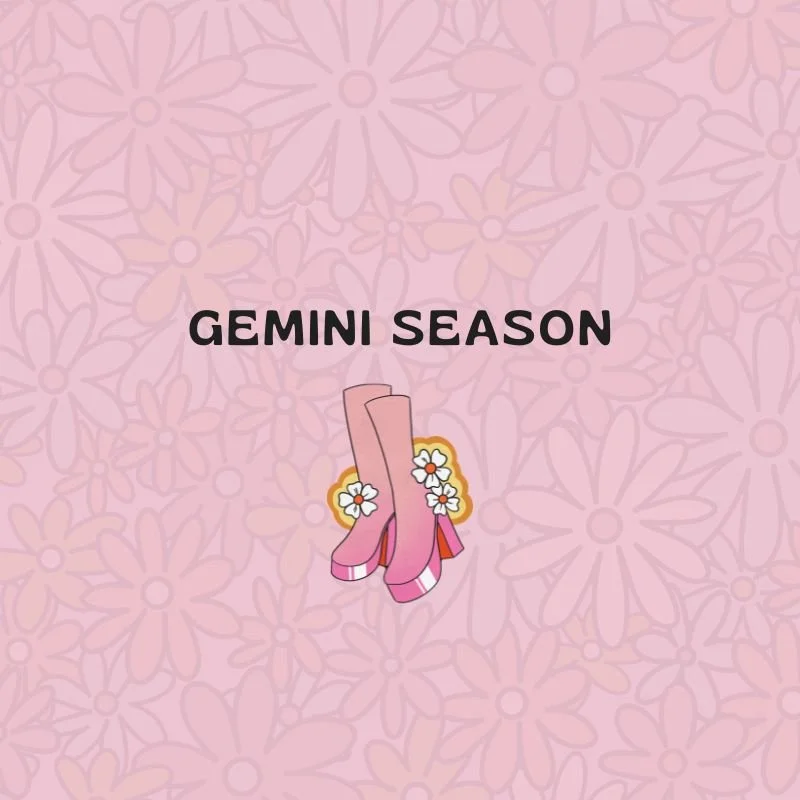 GEMINI SEASON