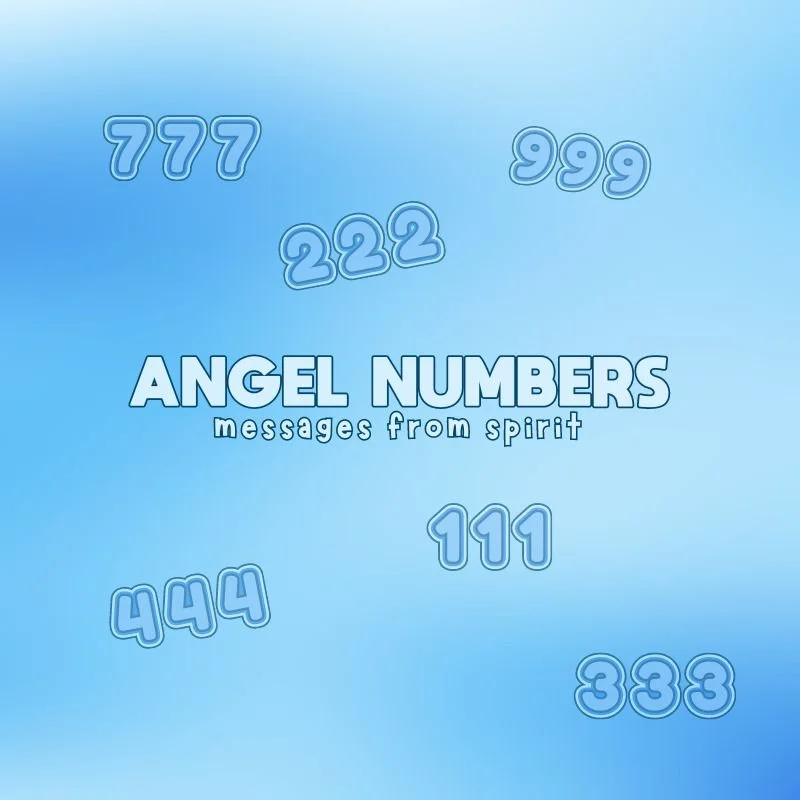 777

999

222

ANGEL NUMBERS
messages from spirit

111

444

333