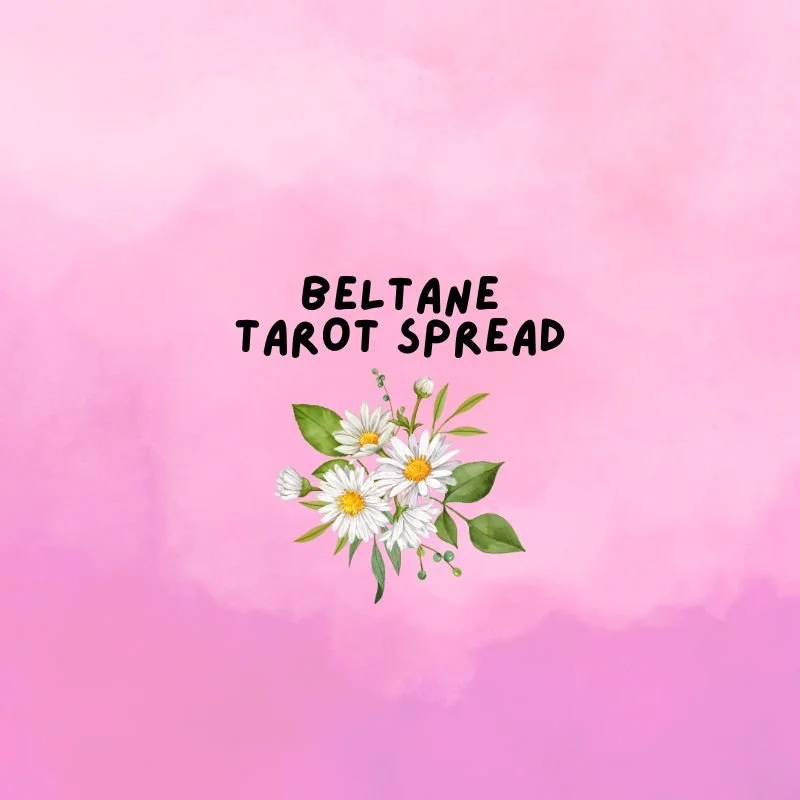 BELTANE
TAROT SPREAD