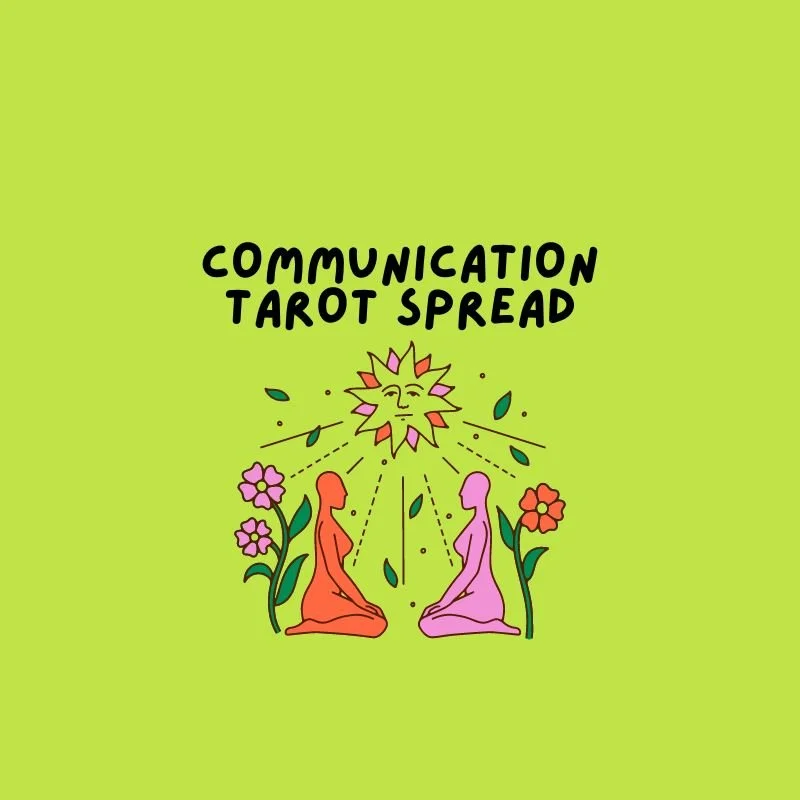 COMMUNICATION TAROT SPREAD