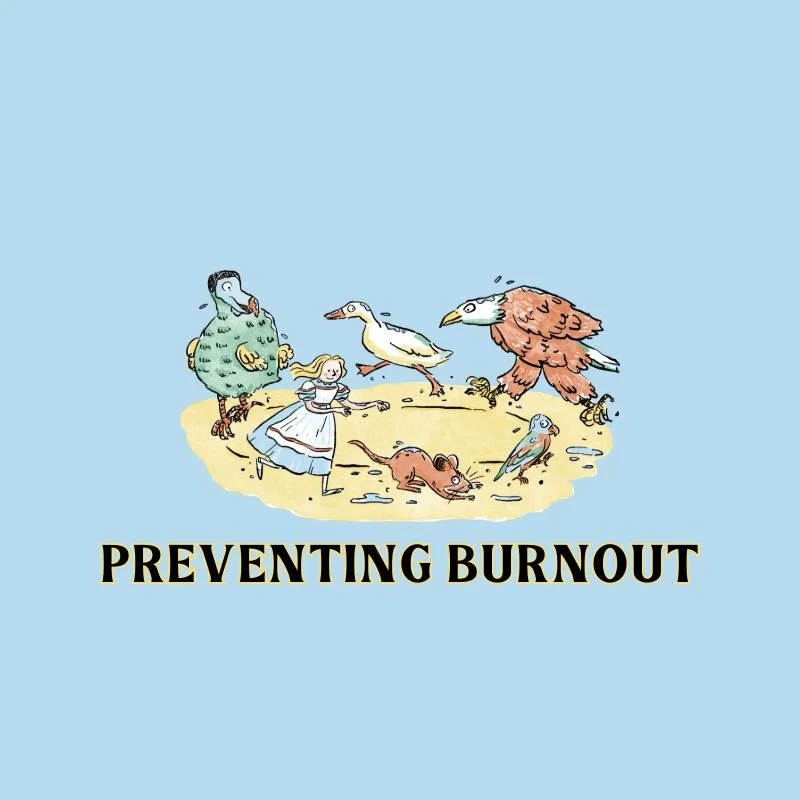 PREVENTING BURNOUT