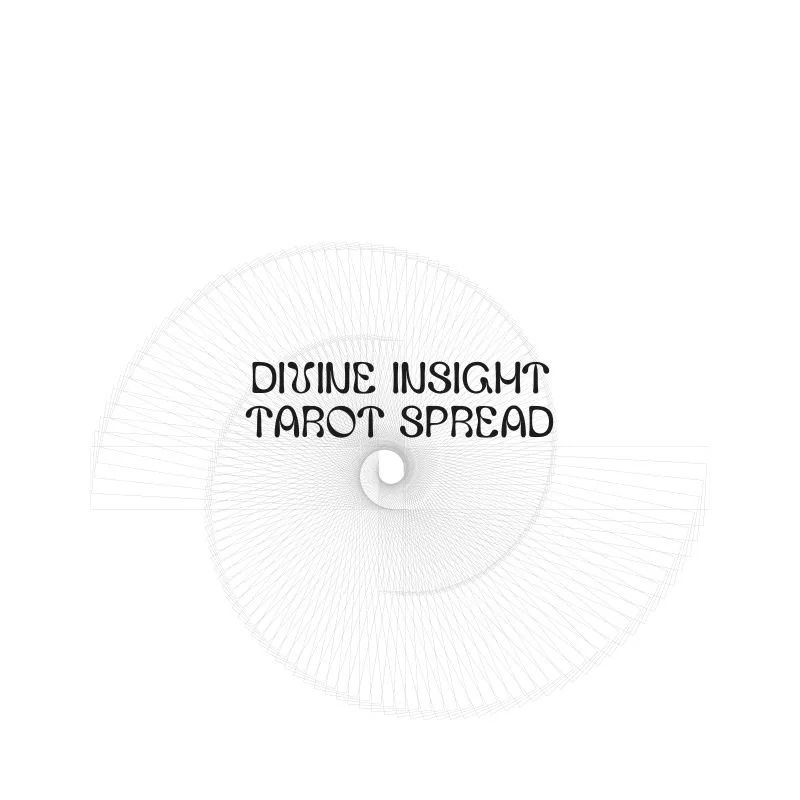 DIVINE INSIGHT
TAROT SPREAD