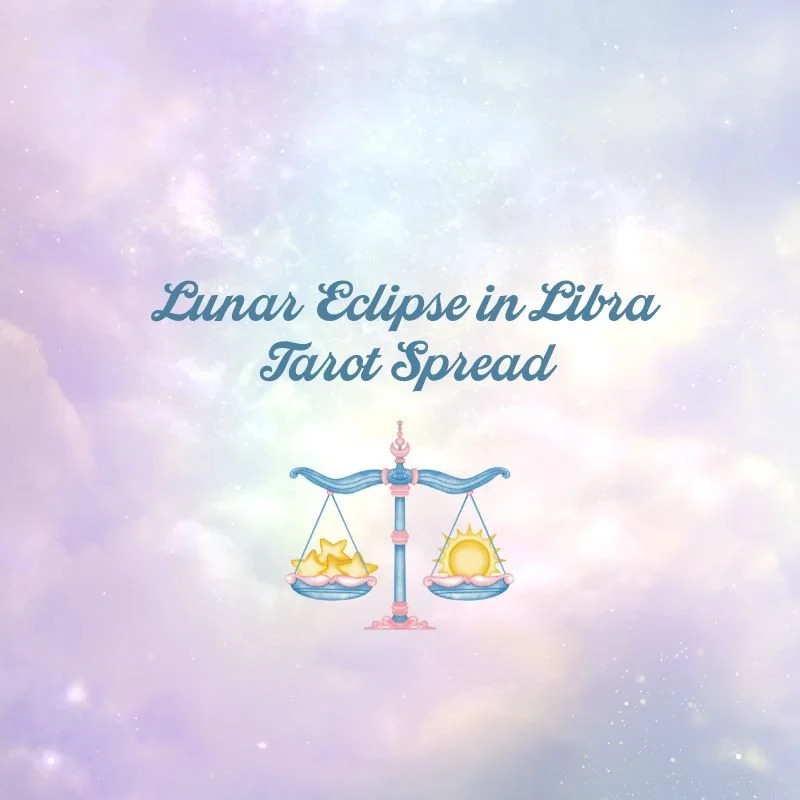 Lunar Eclipse in Libra
Tarot Spread