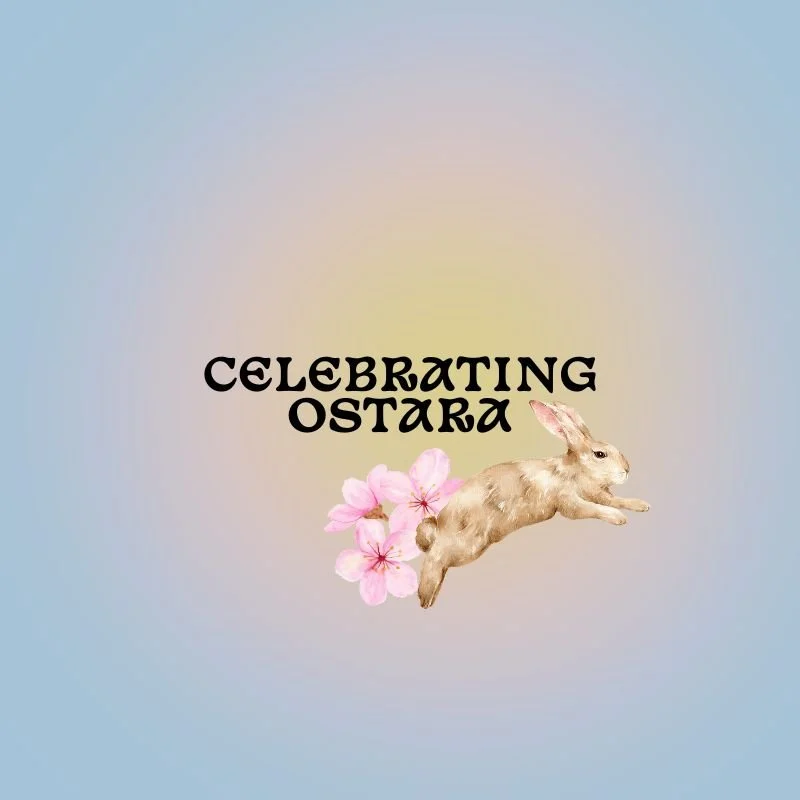 CELEBRATING
OSTARA