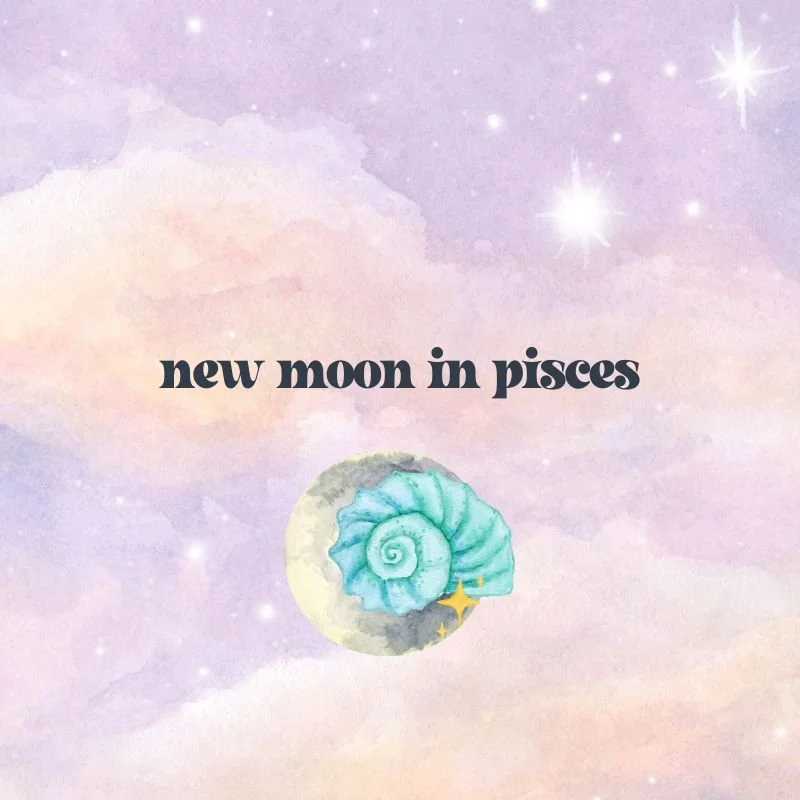 new moon in pisces