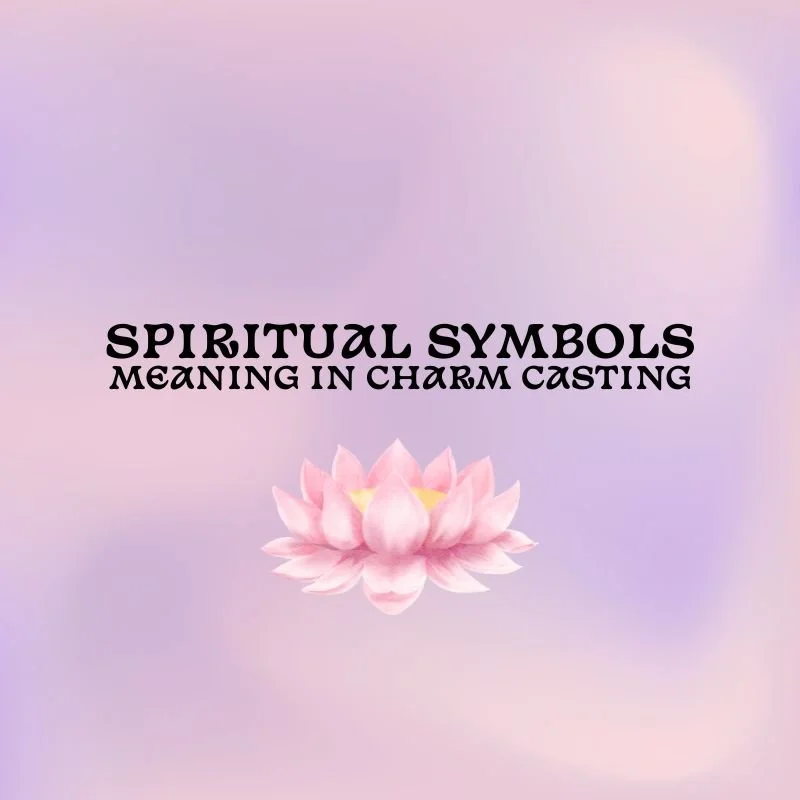 SPIRITUAL SYMBOLS
MEANING IN CHARM CASTING