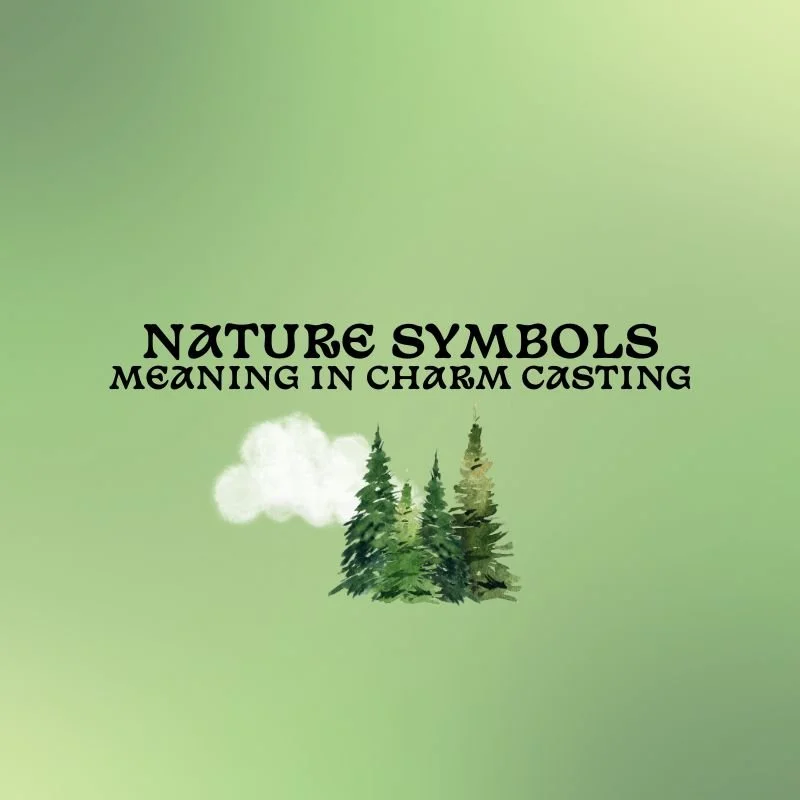 NATURE SYMBOLS
MEANING IN CHARM CASTING