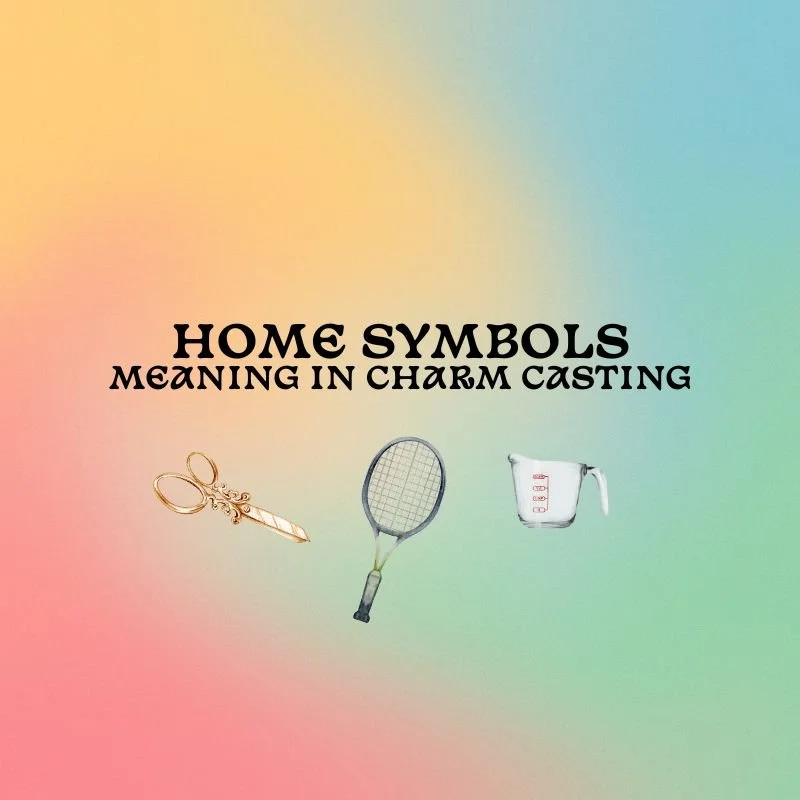 HOME SYMBOLS
MEANING IN CHARM CASTING