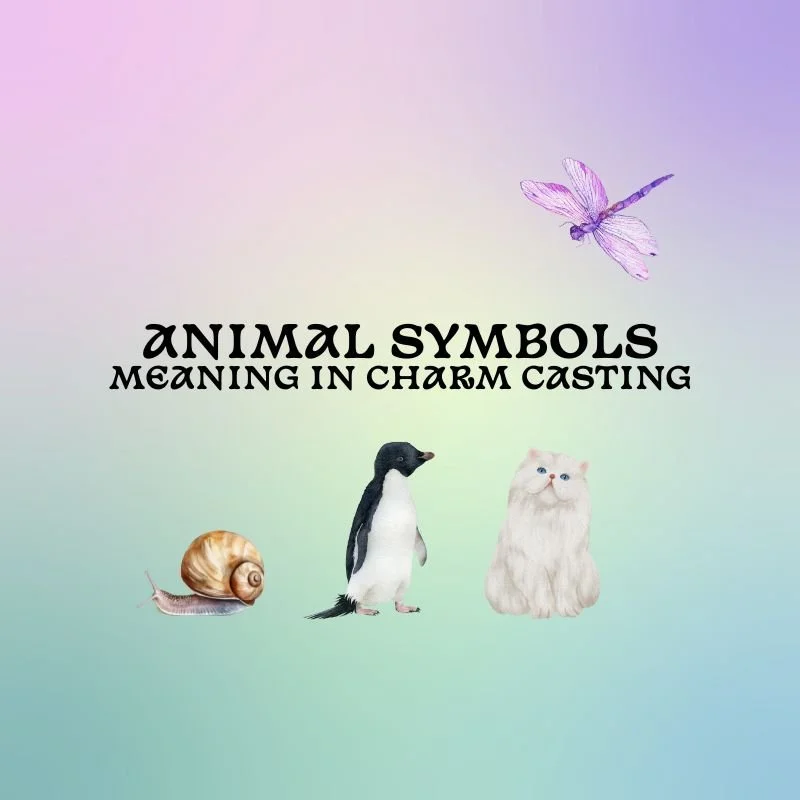 ANIMAL SYMBOLS
MEANING IN CHARM CASTING